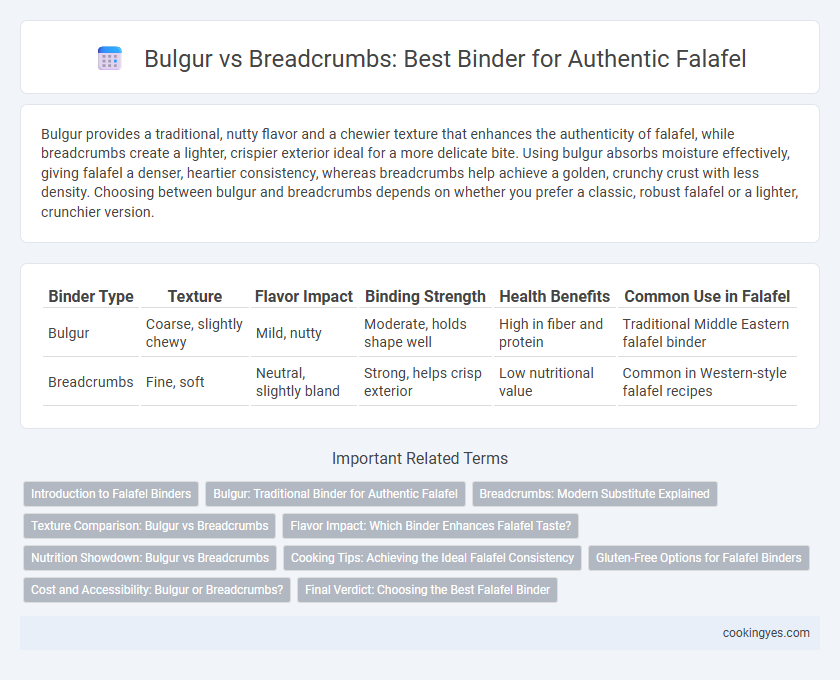 Bulgur vs Breadcrumbs: Best Binder for Authentic Falafel

Bulgur provides a traditional, nutty flavor and a chewier texture that enhances the authenticity of falafel, while breadcrumbs create a lighter, crispier exterior ideal for a more delicate bite. Using bulgur absorbs moisture effectively, giving falafel a denser, heartier consistency, whereas breadcrumbs help achieve a golden, crunchy crust with less density. Choosing between bulgur and breadcrumbs depends on whether you prefer a classic, robust falafel or a lighter, crunchier version.

| Binder Type | Texture | Flavor Impact | Binding Strength | Health Benefits | Common Use in Falafel |
|---|---|---|---|---|---|
| Bulgur | Coarse, slightly chewy | Mild, nutty | Moderate, holds shape well | High in fiber and protein | Traditional Middle Eastern falafel binder |
| Breadcrumbs | Fine, soft | Neutral, slightly bland | Strong, helps crisp exterior | Low nutritional value | Common in Western-style falafel recipes |

Important Related Terms

Introduction to Falafel Binders
Bulgur: Traditional Binder for Authentic Falafel
Breadcrumbs: Modern Substitute Explained
Texture Comparison: Bulgur vs Breadcrumbs
Flavor Impact: Which Binder Enhances Falafel Taste?
Nutrition Showdown: Bulgur vs Breadcrumbs
Cooking Tips: Achieving the Ideal Falafel Consistency
Gluten-Free Options for Falafel Binders
Cost and Accessibility: Bulgur or Breadcrumbs?
Final Verdict: Choosing the Best Falafel Binder

cookingyes.com