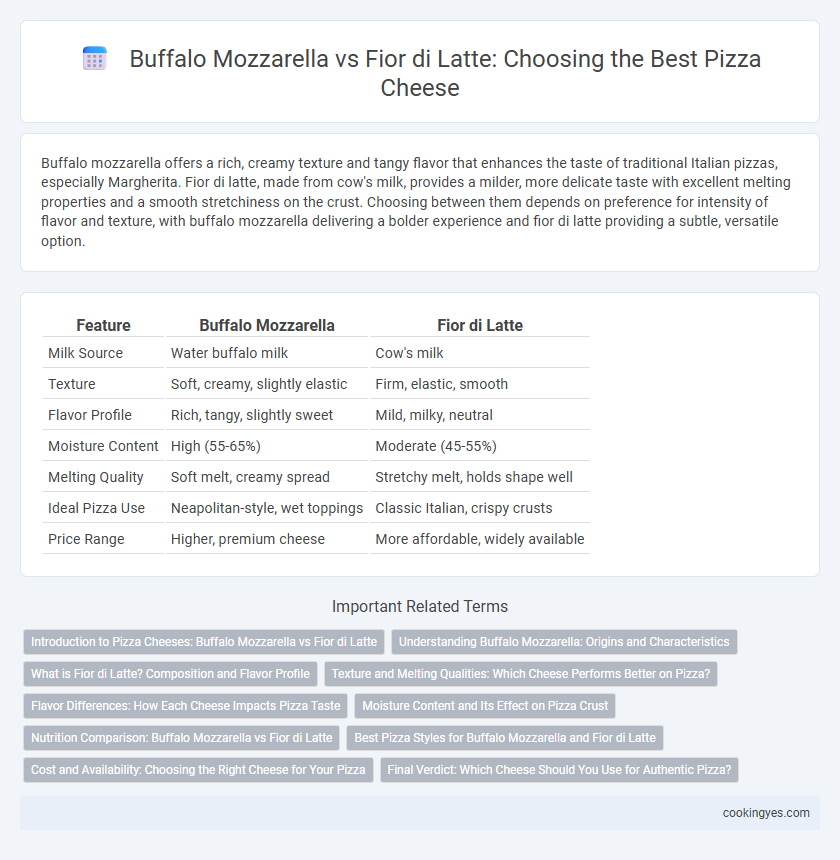 Buffalo Mozzarella vs Fior di Latte: Choosing the Best Pizza Cheese

Buffalo mozzarella offers a rich, creamy texture and tangy flavor that enhances the taste of traditional Italian pizzas, especially Margherita. Fior di latte, made from cow's milk, provides a milder, more delicate taste with excellent melting properties and a smooth stretchiness on the crust. Choosing between them depends on preference for intensity of flavor and texture, with buffalo mozzarella delivering a bolder experience and fior di latte providing a subtle, versatile option.

| Feature | Buffalo Mozzarella | Fior di Latte |
|---|---|---|
| Milk Source | Water buffalo milk | Cow's milk |
| Texture | Soft, creamy, slightly elastic | Firm, elastic, smooth |
| Flavor Profile | Rich, tangy, slightly sweet | Mild, milky, neutral |
| Moisture Content | High (55-65%) | Moderate (45-55%) |
| Melting Quality | Soft melt, creamy spread | Stretchy melt, holds shape well |
| Ideal Pizza Use | Neapolitan-style, wet toppings | Classic Italian, crispy crusts |
| Price Range | Higher, premium cheese | More affordable, widely available |

Important Related Terms

Introduction to Pizza Cheeses: Buffalo Mozzarella vs Fior di Latte
Understanding Buffalo Mozzarella: Origins and Characteristics
What is Fior di Latte? Composition and Flavor Profile
Texture and Melting Qualities: Which Cheese Performs Better on Pizza?
Flavor Differences: How Each Cheese Impacts Pizza Taste
Moisture Content and Its Effect on Pizza Crust
Nutrition Comparison: Buffalo Mozzarella vs Fior di Latte
Best Pizza Styles for Buffalo Mozzarella and Fior di Latte
Cost and Availability: Choosing the Right Cheese for Your Pizza
Final Verdict: Which Cheese Should You Use for Authentic Pizza?

cookingyes.com