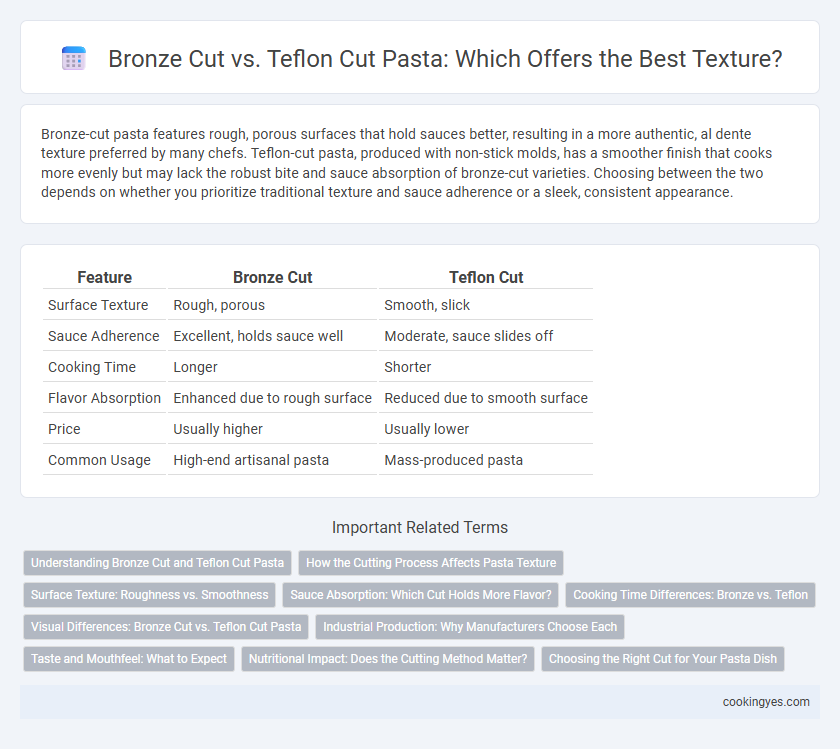 Bronze Cut vs. Teflon Cut Pasta: Which Offers the Best Texture?

Bronze-cut pasta features rough, porous surfaces that hold sauces better, resulting in a more authentic, al dente texture preferred by many chefs. Teflon-cut pasta, produced with non-stick molds, has a smoother finish that cooks more evenly but may lack the robust bite and sauce absorption of bronze-cut varieties. Choosing between the two depends on whether you prioritize traditional texture and sauce adherence or a sleek, consistent appearance.

| Feature | Bronze Cut | Teflon Cut |
|---|---|---|
| Surface Texture | Rough, porous | Smooth, slick |
| Sauce Adherence | Excellent, holds sauce well | Moderate, sauce slides off |
| Cooking Time | Longer | Shorter |
| Flavor Absorption | Enhanced due to rough surface | Reduced due to smooth surface |
| Price | Usually higher | Usually lower |
| Common Usage | High-end artisanal pasta | Mass-produced pasta |

Important Related Terms

Understanding Bronze Cut and Teflon Cut Pasta
How the Cutting Process Affects Pasta Texture
Surface Texture: Roughness vs. Smoothness
Sauce Absorption: Which Cut Holds More Flavor?
Cooking Time Differences: Bronze vs. Teflon
Visual Differences: Bronze Cut vs. Teflon Cut Pasta
Industrial Production: Why Manufacturers Choose Each
Taste and Mouthfeel: What to Expect
Nutritional Impact: Does the Cutting Method Matter?
Choosing the Right Cut for Your Pasta Dish

cookingyes.com