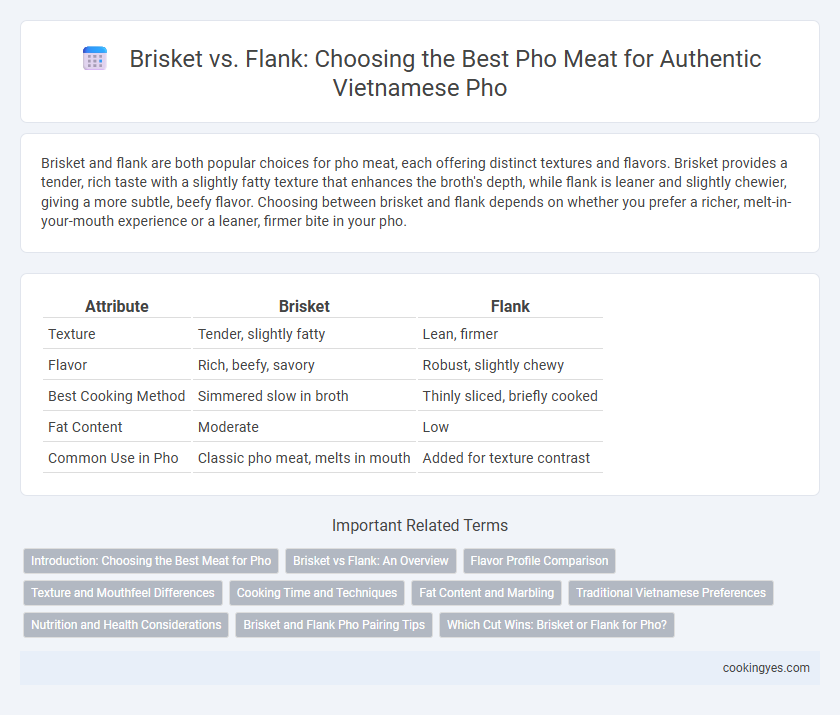 Brisket vs. Flank: Choosing the Best Pho Meat for Authentic Vietnamese Pho

Brisket and flank are both popular choices for pho meat, each offering distinct textures and flavors. Brisket provides a tender, rich taste with a slightly fatty texture that enhances the broth's depth, while flank is leaner and slightly chewier, giving a more subtle, beefy flavor. Choosing between brisket and flank depends on whether you prefer a richer, melt-in-your-mouth experience or a leaner, firmer bite in your pho.

| Attribute | Brisket | Flank |
|---|---|---|
| Texture | Tender, slightly fatty | Lean, firmer |
| Flavor | Rich, beefy, savory | Robust, slightly chewy |
| Best Cooking Method | Simmered slow in broth | Thinly sliced, briefly cooked |
| Fat Content | Moderate | Low |
| Common Use in Pho | Classic pho meat, melts in mouth | Added for texture contrast |

Important Related Terms

Introduction: Choosing the Best Meat for Pho
Brisket vs Flank: An Overview
Flavor Profile Comparison
Texture and Mouthfeel Differences
Cooking Time and Techniques
Fat Content and Marbling
Traditional Vietnamese Preferences
Nutrition and Health Considerations
Brisket and Flank Pho Pairing Tips
Which Cut Wins: Brisket or Flank for Pho?

cookingyes.com