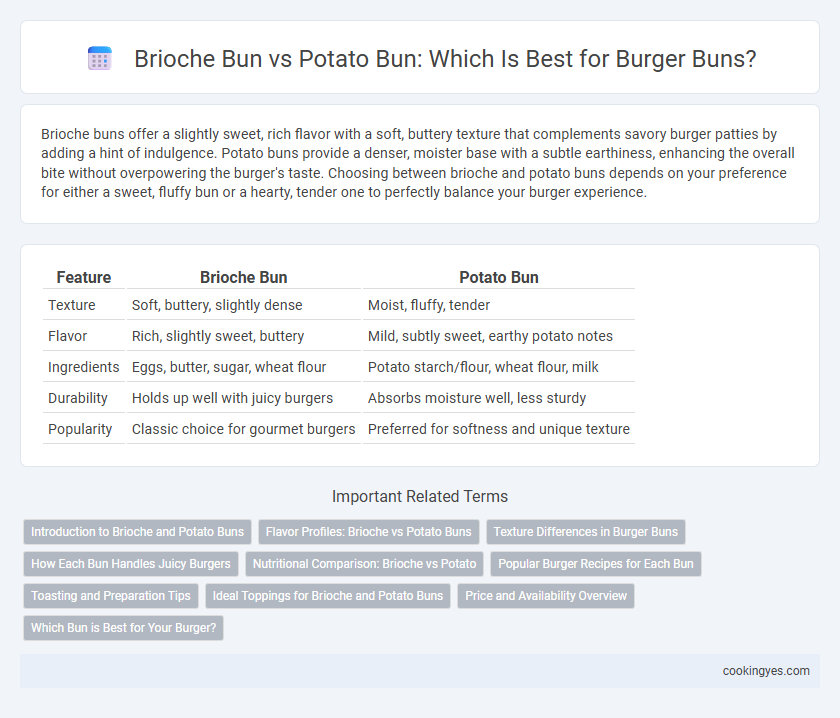 Brioche Bun vs Potato Bun: Which Is Best for Burger Buns?

Brioche buns offer a slightly sweet, rich flavor with a soft, buttery texture that complements savory burger patties by adding a hint of indulgence. Potato buns provide a denser, moister base with a subtle earthiness, enhancing the overall bite without overpowering the burger's taste. Choosing between brioche and potato buns depends on your preference for either a sweet, fluffy bun or a hearty, tender one to perfectly balance your burger experience.

| Feature | Brioche Bun | Potato Bun |
|---|---|---|
| Texture | Soft, buttery, slightly dense | Moist, fluffy, tender |
| Flavor | Rich, slightly sweet, buttery | Mild, subtly sweet, earthy potato notes |
| Ingredients | Eggs, butter, sugar, wheat flour | Potato starch/flour, wheat flour, milk |
| Durability | Holds up well with juicy burgers | Absorbs moisture well, less sturdy |
| Popularity | Classic choice for gourmet burgers | Preferred for softness and unique texture |

Important Related Terms

Introduction to Brioche and Potato Buns
Flavor Profiles: Brioche vs Potato Buns
Texture Differences in Burger Buns
How Each Bun Handles Juicy Burgers
Nutritional Comparison: Brioche vs Potato
Popular Burger Recipes for Each Bun
Toasting and Preparation Tips
Ideal Toppings for Brioche and Potato Buns
Price and Availability Overview
Which Bun is Best for Your Burger?

cookingyes.com