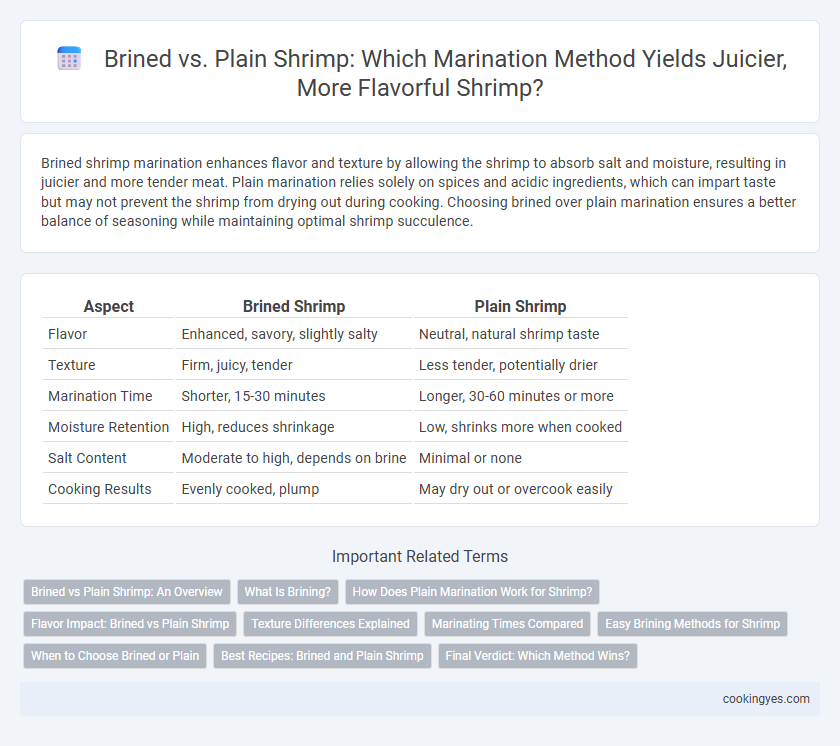 Brined vs. Plain Shrimp: Which Marination Method Yields Juicier, More Flavorful Shrimp?

Brined shrimp marination enhances flavor and texture by allowing the shrimp to absorb salt and moisture, resulting in juicier and more tender meat. Plain marination relies solely on spices and acidic ingredients, which can impart taste but may not prevent the shrimp from drying out during cooking. Choosing brined over plain marination ensures a better balance of seasoning while maintaining optimal shrimp succulence.

| Aspect | Brined Shrimp | Plain Shrimp |
|---|---|---|
| Flavor | Enhanced, savory, slightly salty | Neutral, natural shrimp taste |
| Texture | Firm, juicy, tender | Less tender, potentially drier |
| Marination Time | Shorter, 15-30 minutes | Longer, 30-60 minutes or more |
| Moisture Retention | High, reduces shrinkage | Low, shrinks more when cooked |
| Salt Content | Moderate to high, depends on brine | Minimal or none |
| Cooking Results | Evenly cooked, plump | May dry out or overcook easily |

Important Related Terms

Brined vs Plain Shrimp: An Overview
What Is Brining?
How Does Plain Marination Work for Shrimp?
Flavor Impact: Brined vs Plain Shrimp
Texture Differences Explained
Marinating Times Compared
Easy Brining Methods for Shrimp
When to Choose Brined or Plain
Best Recipes: Brined and Plain Shrimp
Final Verdict: Which Method Wins?

cookingyes.com