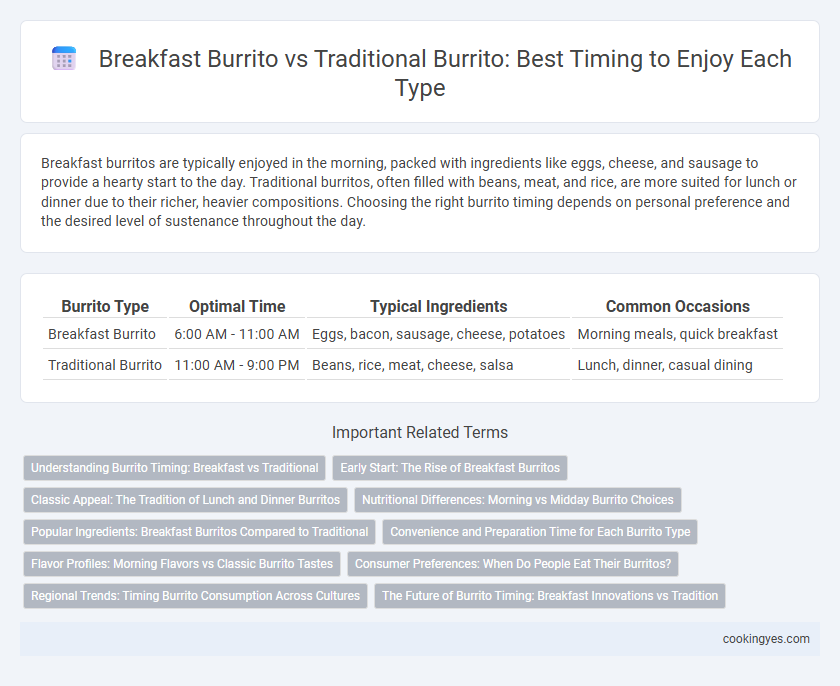 Breakfast Burrito vs Traditional Burrito: Best Timing to Enjoy Each Type

Breakfast burritos are typically enjoyed in the morning, packed with ingredients like eggs, cheese, and sausage to provide a hearty start to the day. Traditional burritos, often filled with beans, meat, and rice, are more suited for lunch or dinner due to their richer, heavier compositions. Choosing the right burrito timing depends on personal preference and the desired level of sustenance throughout the day.

| Burrito Type | Optimal Time | Typical Ingredients | Common Occasions |
|---|---|---|---|
| Breakfast Burrito | 6:00 AM - 11:00 AM | Eggs, bacon, sausage, cheese, potatoes | Morning meals, quick breakfast |
| Traditional Burrito | 11:00 AM - 9:00 PM | Beans, rice, meat, cheese, salsa | Lunch, dinner, casual dining |

Important Related Terms

Understanding Burrito Timing: Breakfast vs Traditional
Early Start: The Rise of Breakfast Burritos
Classic Appeal: The Tradition of Lunch and Dinner Burritos
Nutritional Differences: Morning vs Midday Burrito Choices
Popular Ingredients: Breakfast Burritos Compared to Traditional
Convenience and Preparation Time for Each Burrito Type
Flavor Profiles: Morning Flavors vs Classic Burrito Tastes
Consumer Preferences: When Do People Eat Their Burritos?
Regional Trends: Timing Burrito Consumption Across Cultures
The Future of Burrito Timing: Breakfast Innovations vs Tradition

cookingyes.com