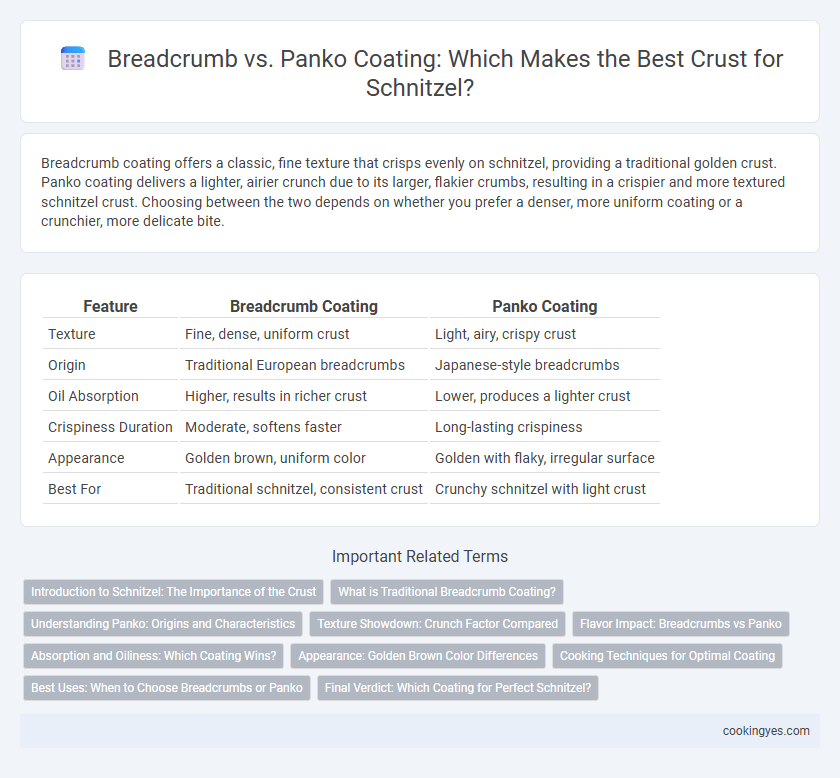 Breadcrumb vs. Panko Coating: Which Makes the Best Crust for Schnitzel?

Breadcrumb coating offers a classic, fine texture that crisps evenly on schnitzel, providing a traditional golden crust. Panko coating delivers a lighter, airier crunch due to its larger, flakier crumbs, resulting in a crispier and more textured schnitzel crust. Choosing between the two depends on whether you prefer a denser, more uniform coating or a crunchier, more delicate bite.

| Feature | Breadcrumb Coating | Panko Coating |
|---|---|---|
| Texture | Fine, dense, uniform crust | Light, airy, crispy crust |
| Origin | Traditional European breadcrumbs | Japanese-style breadcrumbs |
| Oil Absorption | Higher, results in richer crust | Lower, produces a lighter crust |
| Crispiness Duration | Moderate, softens faster | Long-lasting crispiness |
| Appearance | Golden brown, uniform color | Golden with flaky, irregular surface |
| Best For | Traditional schnitzel, consistent crust | Crunchy schnitzel with light crust |

Important Related Terms

Introduction to Schnitzel: The Importance of the Crust
What is Traditional Breadcrumb Coating?
Understanding Panko: Origins and Characteristics
Texture Showdown: Crunch Factor Compared
Flavor Impact: Breadcrumbs vs Panko
Absorption and Oiliness: Which Coating Wins?
Appearance: Golden Brown Color Differences
Cooking Techniques for Optimal Coating
Best Uses: When to Choose Breadcrumbs or Panko
Final Verdict: Which Coating for Perfect Schnitzel?

cookingyes.com