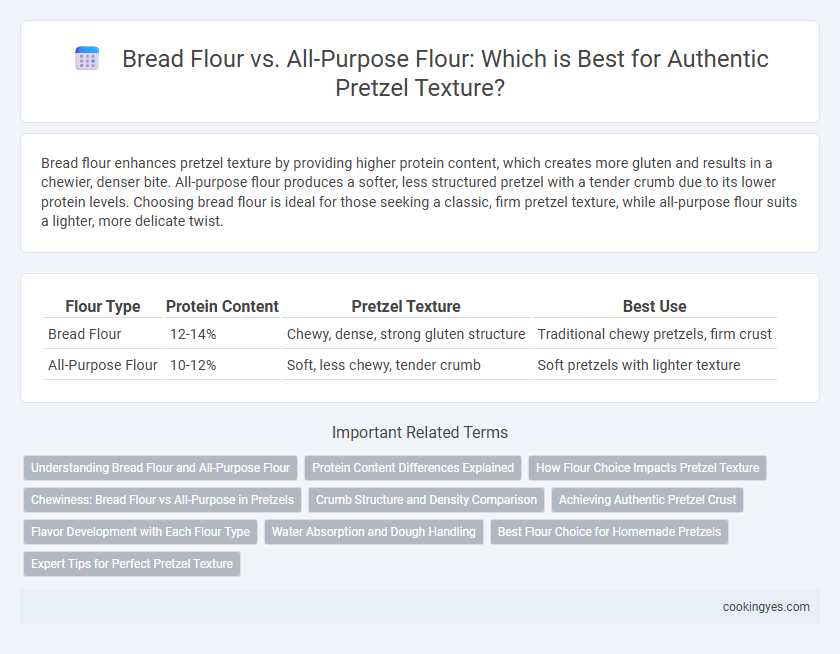 Bread Flour vs. All-Purpose Flour: Which is Best for Authentic Pretzel Texture?

Bread flour enhances pretzel texture by providing higher protein content, which creates more gluten and results in a chewier, denser bite. All-purpose flour produces a softer, less structured pretzel with a tender crumb due to its lower protein levels. Choosing bread flour is ideal for those seeking a classic, firm pretzel texture, while all-purpose flour suits a lighter, more delicate twist.

| Flour Type | Protein Content | Pretzel Texture | Best Use |
|---|---|---|---|
| Bread Flour | 12-14% | Chewy, dense, strong gluten structure | Traditional chewy pretzels, firm crust |
| All-Purpose Flour | 10-12% | Soft, less chewy, tender crumb | Soft pretzels with lighter texture |

Important Related Terms

Understanding Bread Flour and All-Purpose Flour
Protein Content Differences Explained
How Flour Choice Impacts Pretzel Texture
Chewiness: Bread Flour vs All-Purpose in Pretzels
Crumb Structure and Density Comparison
Achieving Authentic Pretzel Crust
Flavor Development with Each Flour Type
Water Absorption and Dough Handling
Best Flour Choice for Homemade Pretzels
Expert Tips for Perfect Pretzel Texture

cookingyes.com