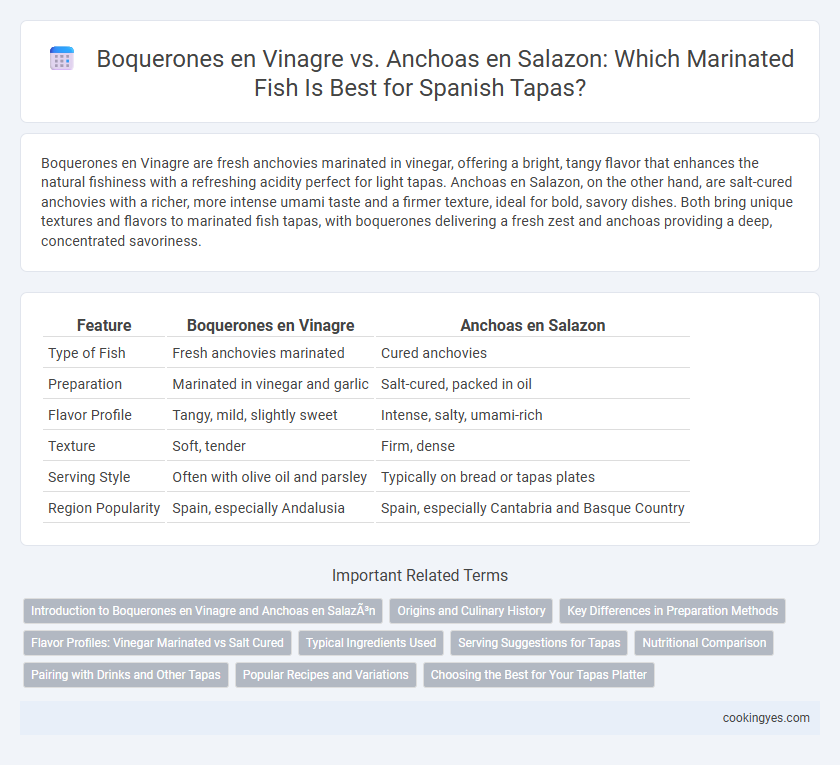 Boquerones en Vinagre vs. Anchoas en Salazon: Which Marinated Fish Is Best for Spanish Tapas?

Boquerones en Vinagre are fresh anchovies marinated in vinegar, offering a bright, tangy flavor that enhances the natural fishiness with a refreshing acidity perfect for light tapas. Anchoas en Salazon, on the other hand, are salt-cured anchovies with a richer, more intense umami taste and a firmer texture, ideal for bold, savory dishes. Both bring unique textures and flavors to marinated fish tapas, with boquerones delivering a fresh zest and anchoas providing a deep, concentrated savoriness.

| Feature | Boquerones en Vinagre | Anchoas en Salazon |
|---|---|---|
| Type of Fish | Fresh anchovies marinated | Cured anchovies |
| Preparation | Marinated in vinegar and garlic | Salt-cured, packed in oil |
| Flavor Profile | Tangy, mild, slightly sweet | Intense, salty, umami-rich |
| Texture | Soft, tender | Firm, dense |
| Serving Style | Often with olive oil and parsley | Typically on bread or tapas plates |
| Region Popularity | Spain, especially Andalusia | Spain, especially Cantabria and Basque Country |

Important Related Terms

Introduction to Boquerones en Vinagre and Anchoas en SalazÃ³n
Origins and Culinary History
Key Differences in Preparation Methods
Flavor Profiles: Vinegar Marinated vs Salt Cured
Typical Ingredients Used
Serving Suggestions for Tapas
Nutritional Comparison
Pairing with Drinks and Other Tapas
Popular Recipes and Variations
Choosing the Best for Your Tapas Platter

cookingyes.com