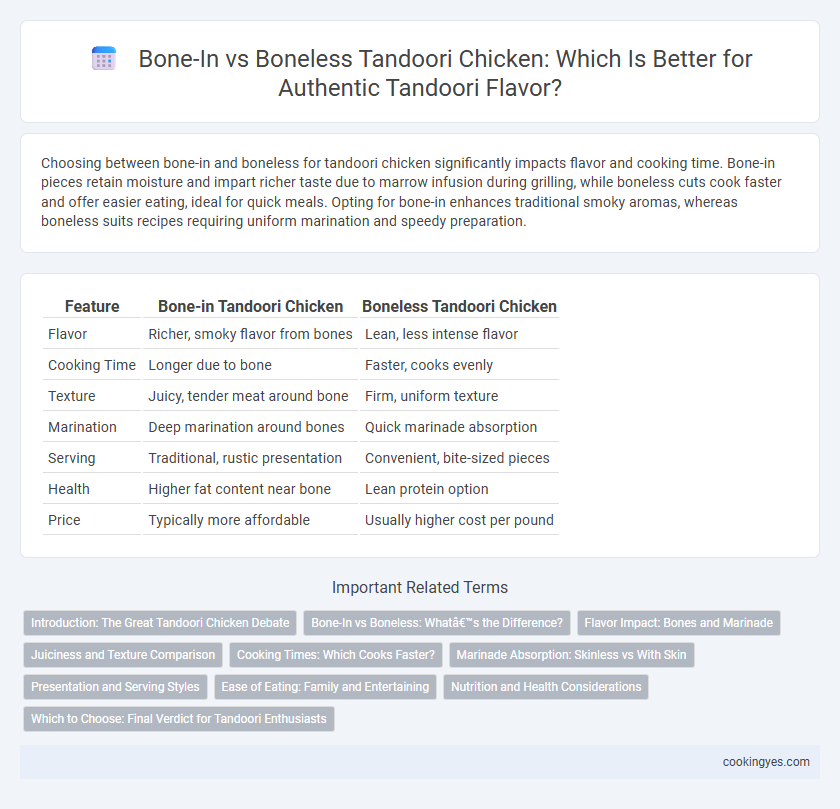 Bone-In vs Boneless Tandoori Chicken: Which Is Better for Authentic Tandoori Flavor?

Choosing between bone-in and boneless for tandoori chicken significantly impacts flavor and cooking time. Bone-in pieces retain moisture and impart richer taste due to marrow infusion during grilling, while boneless cuts cook faster and offer easier eating, ideal for quick meals. Opting for bone-in enhances traditional smoky aromas, whereas boneless suits recipes requiring uniform marination and speedy preparation.

| Feature | Bone-in Tandoori Chicken | Boneless Tandoori Chicken |
|---|---|---|
| Flavor | Richer, smoky flavor from bones | Lean, less intense flavor |
| Cooking Time | Longer due to bone | Faster, cooks evenly |
| Texture | Juicy, tender meat around bone | Firm, uniform texture |
| Marination | Deep marination around bones | Quick marinade absorption |
| Serving | Traditional, rustic presentation | Convenient, bite-sized pieces |
| Health | Higher fat content near bone | Lean protein option |
| Price | Typically more affordable | Usually higher cost per pound |

Important Related Terms

Introduction: The Great Tandoori Chicken Debate

Bone-In vs Boneless: Whatâ€™s the Difference?

Flavor Impact: Bones and Marinade

Juiciness and Texture Comparison

Cooking Times: Which Cooks Faster?

Marinade Absorption: Skinless vs With Skin

Presentation and Serving Styles

Ease of Eating: Family and Entertaining

Nutrition and Health Considerations

Which to Choose: Final Verdict for Tandoori Enthusiasts

cookingyes.com