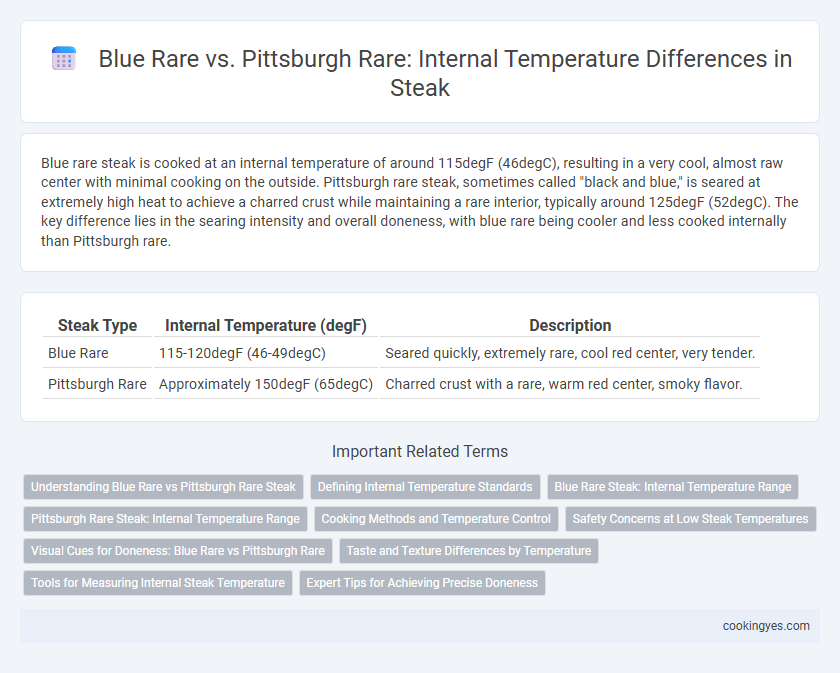 Blue Rare vs. Pittsburgh Rare: Internal Temperature Differences in Steak

Blue rare steak is cooked at an internal temperature of around 115degF (46degC), resulting in a very cool, almost raw center with minimal cooking on the outside. Pittsburgh rare steak, sometimes called "black and blue," is seared at extremely high heat to achieve a charred crust while maintaining a rare interior, typically around 125degF (52degC). The key difference lies in the searing intensity and overall doneness, with blue rare being cooler and less cooked internally than Pittsburgh rare.

| Steak Type | Internal Temperature (degF) | Description |
|---|---|---|
| Blue Rare | 115-120degF (46-49degC) | Seared quickly, extremely rare, cool red center, very tender. |
| Pittsburgh Rare | Approximately 150degF (65degC) | Charred crust with a rare, warm red center, smoky flavor. |

Important Related Terms

Understanding Blue Rare vs Pittsburgh Rare Steak
Defining Internal Temperature Standards
Blue Rare Steak: Internal Temperature Range
Pittsburgh Rare Steak: Internal Temperature Range
Cooking Methods and Temperature Control
Safety Concerns at Low Steak Temperatures
Visual Cues for Doneness: Blue Rare vs Pittsburgh Rare
Taste and Texture Differences by Temperature
Tools for Measuring Internal Steak Temperature
Expert Tips for Achieving Precise Doneness

cookingyes.com