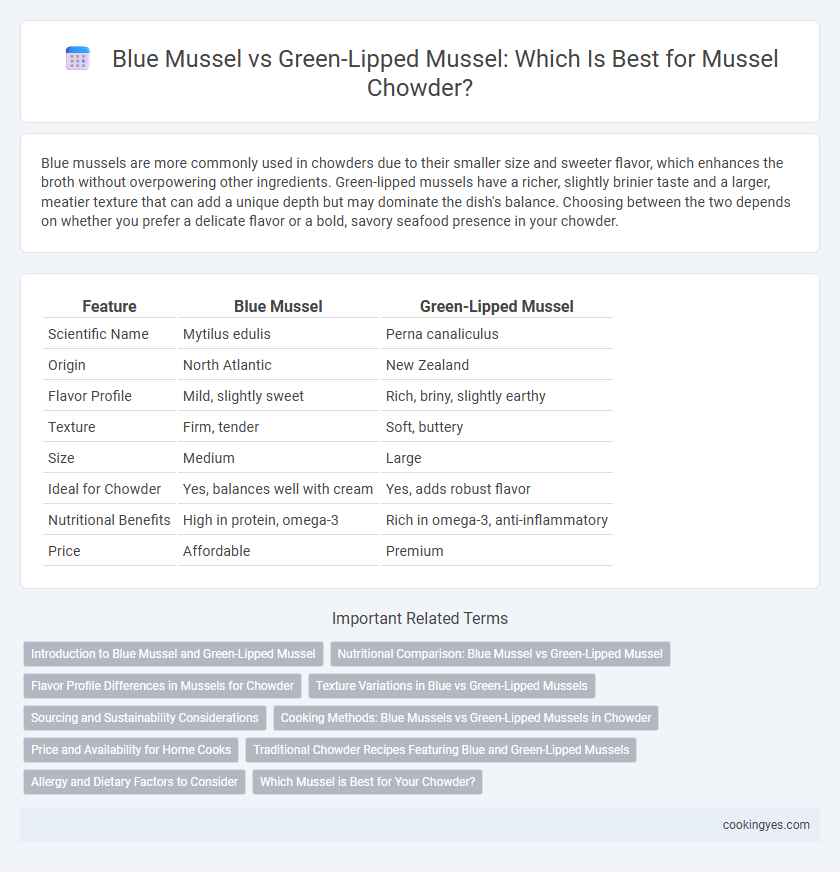 Blue Mussel vs Green-Lipped Mussel: Which Is Best for Mussel Chowder?

Blue mussels are more commonly used in chowders due to their smaller size and sweeter flavor, which enhances the broth without overpowering other ingredients. Green-lipped mussels have a richer, slightly brinier taste and a larger, meatier texture that can add a unique depth but may dominate the dish's balance. Choosing between the two depends on whether you prefer a delicate flavor or a bold, savory seafood presence in your chowder.

| Feature | Blue Mussel | Green-Lipped Mussel |
|---|---|---|
| Scientific Name | Mytilus edulis | Perna canaliculus |
| Origin | North Atlantic | New Zealand |
| Flavor Profile | Mild, slightly sweet | Rich, briny, slightly earthy |
| Texture | Firm, tender | Soft, buttery |
| Size | Medium | Large |
| Ideal for Chowder | Yes, balances well with cream | Yes, adds robust flavor |
| Nutritional Benefits | High in protein, omega-3 | Rich in omega-3, anti-inflammatory |
| Price | Affordable | Premium |

Important Related Terms

Introduction to Blue Mussel and Green-Lipped Mussel
Nutritional Comparison: Blue Mussel vs Green-Lipped Mussel
Flavor Profile Differences in Mussels for Chowder
Texture Variations in Blue vs Green-Lipped Mussels
Sourcing and Sustainability Considerations
Cooking Methods: Blue Mussels vs Green-Lipped Mussels in Chowder
Price and Availability for Home Cooks
Traditional Chowder Recipes Featuring Blue and Green-Lipped Mussels
Allergy and Dietary Factors to Consider
Which Mussel is Best for Your Chowder?

cookingyes.com