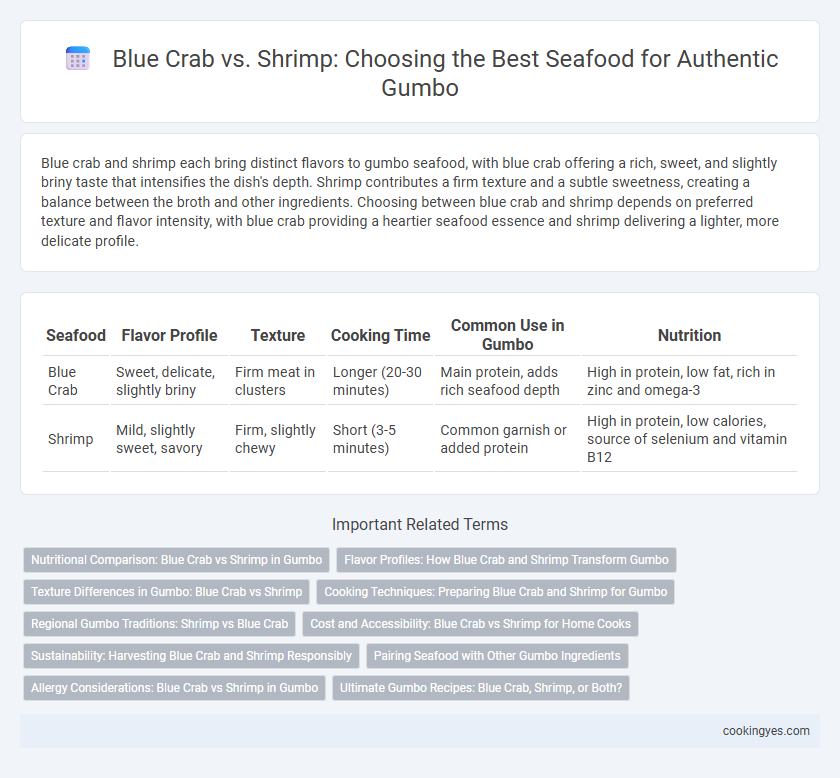 Blue Crab vs. Shrimp: Choosing the Best Seafood for Authentic Gumbo

Blue crab and shrimp each bring distinct flavors to gumbo seafood, with blue crab offering a rich, sweet, and slightly briny taste that intensifies the dish's depth. Shrimp contributes a firm texture and a subtle sweetness, creating a balance between the broth and other ingredients. Choosing between blue crab and shrimp depends on preferred texture and flavor intensity, with blue crab providing a heartier seafood essence and shrimp delivering a lighter, more delicate profile.

| Seafood | Flavor Profile | Texture | Cooking Time | Common Use in Gumbo | Nutrition |
|---|---|---|---|---|---|
| Blue Crab | Sweet, delicate, slightly briny | Firm meat in clusters | Longer (20-30 minutes) | Main protein, adds rich seafood depth | High in protein, low fat, rich in zinc and omega-3 |
| Shrimp | Mild, slightly sweet, savory | Firm, slightly chewy | Short (3-5 minutes) | Common garnish or added protein | High in protein, low calories, source of selenium and vitamin B12 |

Important Related Terms

Nutritional Comparison: Blue Crab vs Shrimp in Gumbo
Flavor Profiles: How Blue Crab and Shrimp Transform Gumbo
Texture Differences in Gumbo: Blue Crab vs Shrimp
Cooking Techniques: Preparing Blue Crab and Shrimp for Gumbo
Regional Gumbo Traditions: Shrimp vs Blue Crab
Cost and Accessibility: Blue Crab vs Shrimp for Home Cooks
Sustainability: Harvesting Blue Crab and Shrimp Responsibly
Pairing Seafood with Other Gumbo Ingredients
Allergy Considerations: Blue Crab vs Shrimp in Gumbo
Ultimate Gumbo Recipes: Blue Crab, Shrimp, or Both?

cookingyes.com