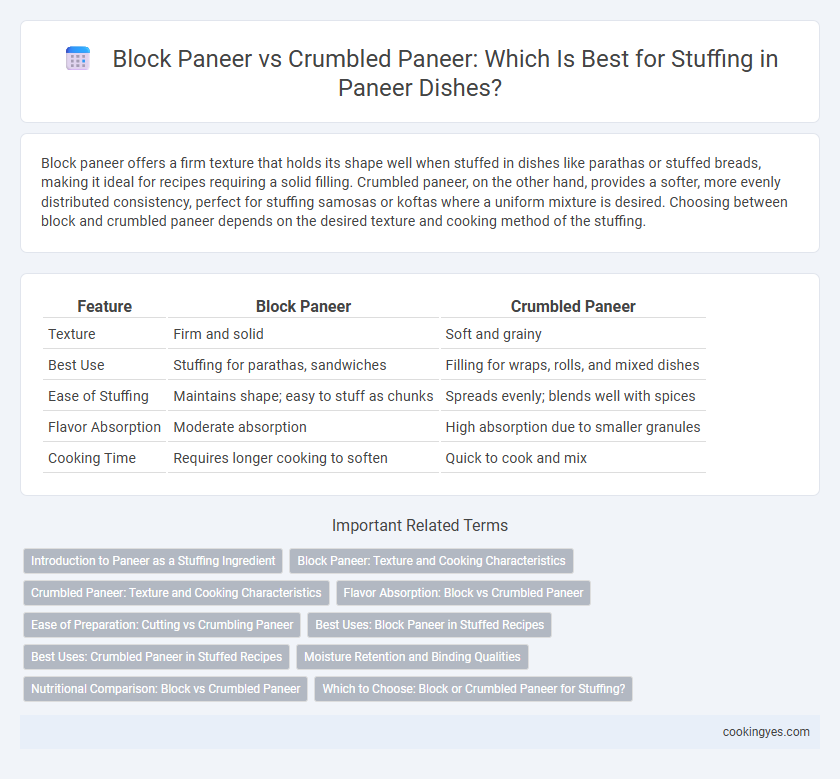 Block Paneer vs Crumbled Paneer: Which Is Best for Stuffing in Paneer Dishes?

Block paneer offers a firm texture that holds its shape well when stuffed in dishes like parathas or stuffed breads, making it ideal for recipes requiring a solid filling. Crumbled paneer, on the other hand, provides a softer, more evenly distributed consistency, perfect for stuffing samosas or koftas where a uniform mixture is desired. Choosing between block and crumbled paneer depends on the desired texture and cooking method of the stuffing.

| Feature | Block Paneer | Crumbled Paneer |
|---|---|---|
| Texture | Firm and solid | Soft and grainy |
| Best Use | Stuffing for parathas, sandwiches | Filling for wraps, rolls, and mixed dishes |
| Ease of Stuffing | Maintains shape; easy to stuff as chunks | Spreads evenly; blends well with spices |
| Flavor Absorption | Moderate absorption | High absorption due to smaller granules |
| Cooking Time | Requires longer cooking to soften | Quick to cook and mix |

Important Related Terms

Introduction to Paneer as a Stuffing Ingredient
Block Paneer: Texture and Cooking Characteristics
Crumbled Paneer: Texture and Cooking Characteristics
Flavor Absorption: Block vs Crumbled Paneer
Ease of Preparation: Cutting vs Crumbling Paneer
Best Uses: Block Paneer in Stuffed Recipes
Best Uses: Crumbled Paneer in Stuffed Recipes
Moisture Retention and Binding Qualities
Nutritional Comparison: Block vs Crumbled Paneer
Which to Choose: Block or Crumbled Paneer for Stuffing?

cookingyes.com