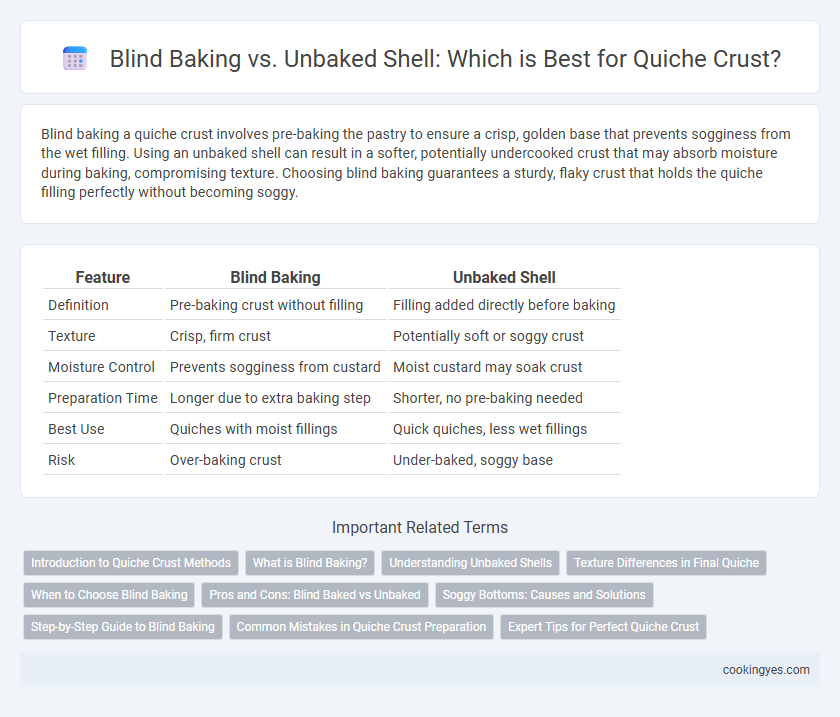 Blind Baking vs. Unbaked Shell: Which is Best for Quiche Crust?

Blind baking a quiche crust involves pre-baking the pastry to ensure a crisp, golden base that prevents sogginess from the wet filling. Using an unbaked shell can result in a softer, potentially undercooked crust that may absorb moisture during baking, compromising texture. Choosing blind baking guarantees a sturdy, flaky crust that holds the quiche filling perfectly without becoming soggy.

| Feature | Blind Baking | Unbaked Shell |
|---|---|---|
| Definition | Pre-baking crust without filling | Filling added directly before baking |
| Texture | Crisp, firm crust | Potentially soft or soggy crust |
| Moisture Control | Prevents sogginess from custard | Moist custard may soak crust |
| Preparation Time | Longer due to extra baking step | Shorter, no pre-baking needed |
| Best Use | Quiches with moist fillings | Quick quiches, less wet fillings |
| Risk | Over-baking crust | Under-baked, soggy base |

Important Related Terms

Introduction to Quiche Crust Methods
What is Blind Baking?
Understanding Unbaked Shells
Texture Differences in Final Quiche
When to Choose Blind Baking
Pros and Cons: Blind Baked vs Unbaked
Soggy Bottoms: Causes and Solutions
Step-by-Step Guide to Blind Baking
Common Mistakes in Quiche Crust Preparation
Expert Tips for Perfect Quiche Crust

cookingyes.com