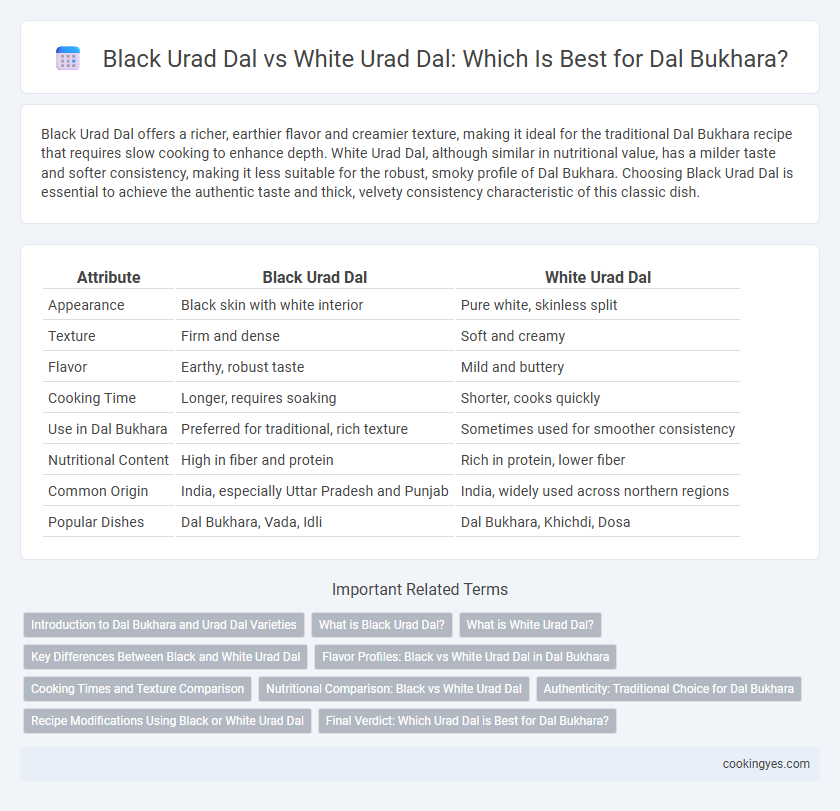 Black Urad Dal vs White Urad Dal: Which Is Best for Dal Bukhara?

Black Urad Dal offers a richer, earthier flavor and creamier texture, making it ideal for the traditional Dal Bukhara recipe that requires slow cooking to enhance depth. White Urad Dal, although similar in nutritional value, has a milder taste and softer consistency, making it less suitable for the robust, smoky profile of Dal Bukhara. Choosing Black Urad Dal is essential to achieve the authentic taste and thick, velvety consistency characteristic of this classic dish.

| Attribute | Black Urad Dal | White Urad Dal |
|---|---|---|
| Appearance | Black skin with white interior | Pure white, skinless split |
| Texture | Firm and dense | Soft and creamy |
| Flavor | Earthy, robust taste | Mild and buttery |
| Cooking Time | Longer, requires soaking | Shorter, cooks quickly |
| Use in Dal Bukhara | Preferred for traditional, rich texture | Sometimes used for smoother consistency |
| Nutritional Content | High in fiber and protein | Rich in protein, lower fiber |
| Common Origin | India, especially Uttar Pradesh and Punjab | India, widely used across northern regions |
| Popular Dishes | Dal Bukhara, Vada, Idli | Dal Bukhara, Khichdi, Dosa |

Important Related Terms

Introduction to Dal Bukhara and Urad Dal Varieties
What is Black Urad Dal?
What is White Urad Dal?
Key Differences Between Black and White Urad Dal
Flavor Profiles: Black vs White Urad Dal in Dal Bukhara
Cooking Times and Texture Comparison
Nutritional Comparison: Black vs White Urad Dal
Authenticity: Traditional Choice for Dal Bukhara
Recipe Modifications Using Black or White Urad Dal
Final Verdict: Which Urad Dal is Best for Dal Bukhara?

cookingyes.com