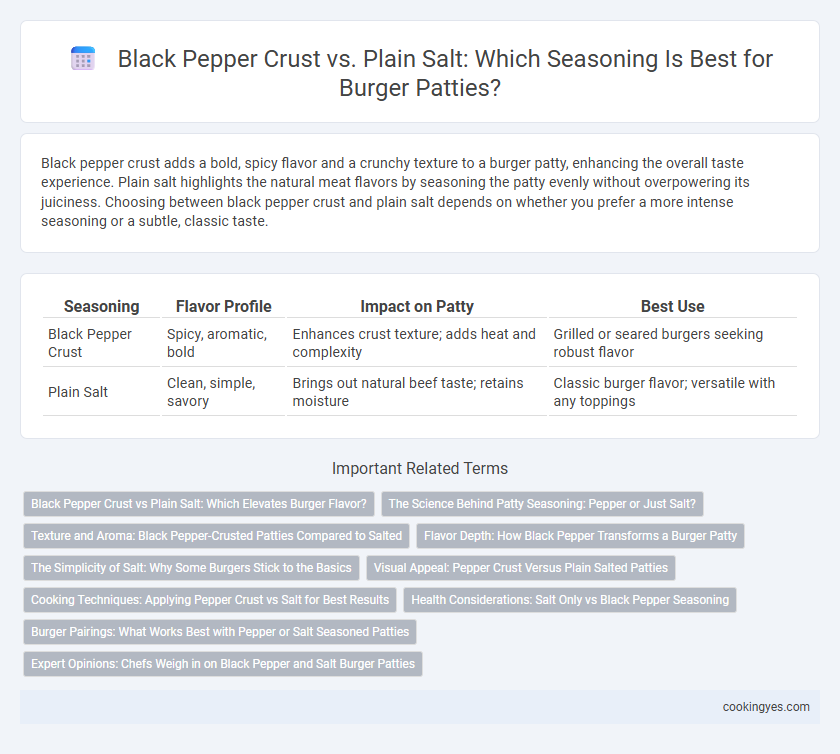 Black Pepper Crust vs. Plain Salt: Which Seasoning Is Best for Burger Patties?

Black pepper crust adds a bold, spicy flavor and a crunchy texture to a burger patty, enhancing the overall taste experience. Plain salt highlights the natural meat flavors by seasoning the patty evenly without overpowering its juiciness. Choosing between black pepper crust and plain salt depends on whether you prefer a more intense seasoning or a subtle, classic taste.

| Seasoning | Flavor Profile | Impact on Patty | Best Use |
|---|---|---|---|
| Black Pepper Crust | Spicy, aromatic, bold | Enhances crust texture; adds heat and complexity | Grilled or seared burgers seeking robust flavor |
| Plain Salt | Clean, simple, savory | Brings out natural beef taste; retains moisture | Classic burger flavor; versatile with any toppings |

Important Related Terms

Black Pepper Crust vs Plain Salt: Which Elevates Burger Flavor?

The Science Behind Patty Seasoning: Pepper or Just Salt?

Texture and Aroma: Black Pepper-Crusted Patties Compared to Salted

Flavor Depth: How Black Pepper Transforms a Burger Patty

The Simplicity of Salt: Why Some Burgers Stick to the Basics

Visual Appeal: Pepper Crust Versus Plain Salted Patties

Cooking Techniques: Applying Pepper Crust vs Salt for Best Results

Health Considerations: Salt Only vs Black Pepper Seasoning

Burger Pairings: What Works Best with Pepper or Salt Seasoned Patties

Expert Opinions: Chefs Weigh in on Black Pepper and Salt Burger Patties

cookingyes.com