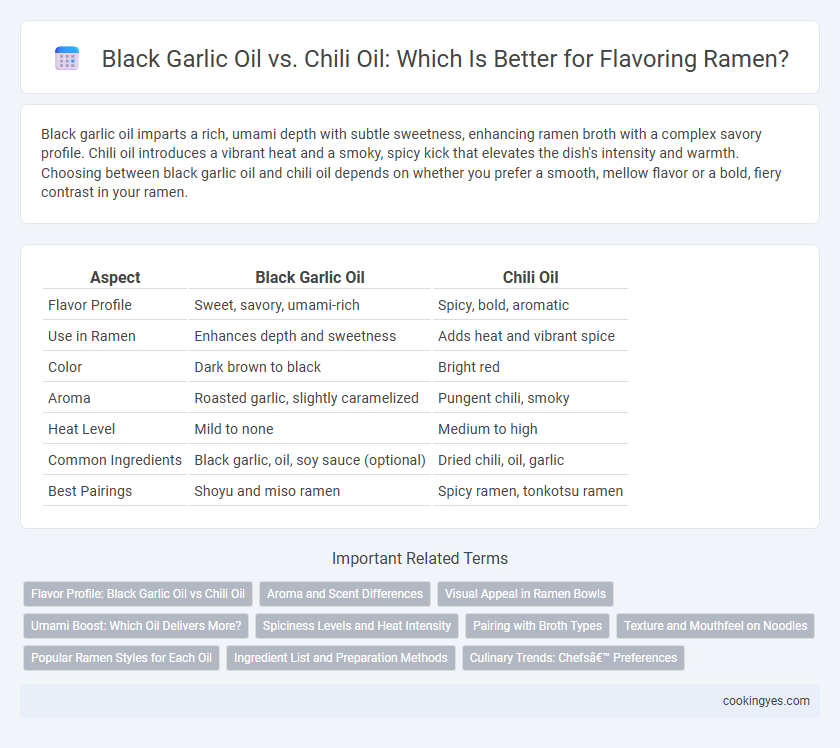 Black Garlic Oil vs. Chili Oil: Which Is Better for Flavoring Ramen?

Black garlic oil imparts a rich, umami depth with subtle sweetness, enhancing ramen broth with a complex savory profile. Chili oil introduces a vibrant heat and a smoky, spicy kick that elevates the dish's intensity and warmth. Choosing between black garlic oil and chili oil depends on whether you prefer a smooth, mellow flavor or a bold, fiery contrast in your ramen.

| Aspect | Black Garlic Oil | Chili Oil |
|---|---|---|
| Flavor Profile | Sweet, savory, umami-rich | Spicy, bold, aromatic |
| Use in Ramen | Enhances depth and sweetness | Adds heat and vibrant spice |
| Color | Dark brown to black | Bright red |
| Aroma | Roasted garlic, slightly caramelized | Pungent chili, smoky |
| Heat Level | Mild to none | Medium to high |
| Common Ingredients | Black garlic, oil, soy sauce (optional) | Dried chili, oil, garlic |
| Best Pairings | Shoyu and miso ramen | Spicy ramen, tonkotsu ramen |

Important Related Terms

Flavor Profile: Black Garlic Oil vs Chili Oil
Aroma and Scent Differences
Visual Appeal in Ramen Bowls
Umami Boost: Which Oil Delivers More?
Spiciness Levels and Heat Intensity
Pairing with Broth Types
Texture and Mouthfeel on Noodles
Popular Ramen Styles for Each Oil
Ingredient List and Preparation Methods
Culinary Trends: Chefsâ€™ Preferences

cookingyes.com