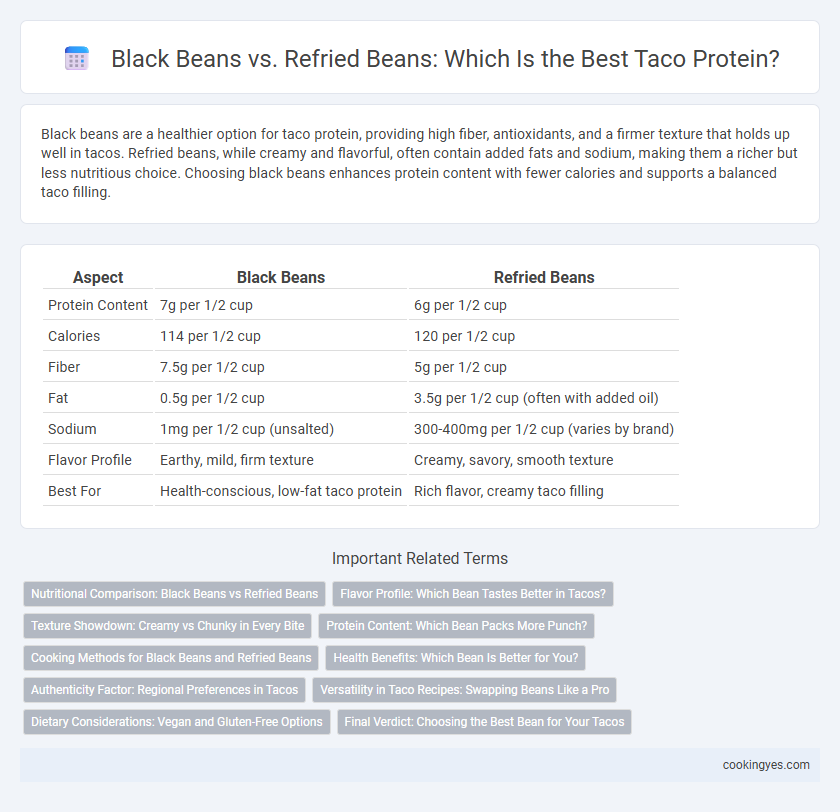 Black Beans vs. Refried Beans: Which Is the Best Taco Protein?

Black beans are a healthier option for taco protein, providing high fiber, antioxidants, and a firmer texture that holds up well in tacos. Refried beans, while creamy and flavorful, often contain added fats and sodium, making them a richer but less nutritious choice. Choosing black beans enhances protein content with fewer calories and supports a balanced taco filling.

| Aspect | Black Beans | Refried Beans |
|---|---|---|
| Protein Content | 7g per 1/2 cup | 6g per 1/2 cup |
| Calories | 114 per 1/2 cup | 120 per 1/2 cup |
| Fiber | 7.5g per 1/2 cup | 5g per 1/2 cup |
| Fat | 0.5g per 1/2 cup | 3.5g per 1/2 cup (often with added oil) |
| Sodium | 1mg per 1/2 cup (unsalted) | 300-400mg per 1/2 cup (varies by brand) |
| Flavor Profile | Earthy, mild, firm texture | Creamy, savory, smooth texture |
| Best For | Health-conscious, low-fat taco protein | Rich flavor, creamy taco filling |

Important Related Terms

Nutritional Comparison: Black Beans vs Refried Beans
Flavor Profile: Which Bean Tastes Better in Tacos?
Texture Showdown: Creamy vs Chunky in Every Bite
Protein Content: Which Bean Packs More Punch?
Cooking Methods for Black Beans and Refried Beans
Health Benefits: Which Bean Is Better for You?
Authenticity Factor: Regional Preferences in Tacos
Versatility in Taco Recipes: Swapping Beans Like a Pro
Dietary Considerations: Vegan and Gluten-Free Options
Final Verdict: Choosing the Best Bean for Your Tacos

cookingyes.com