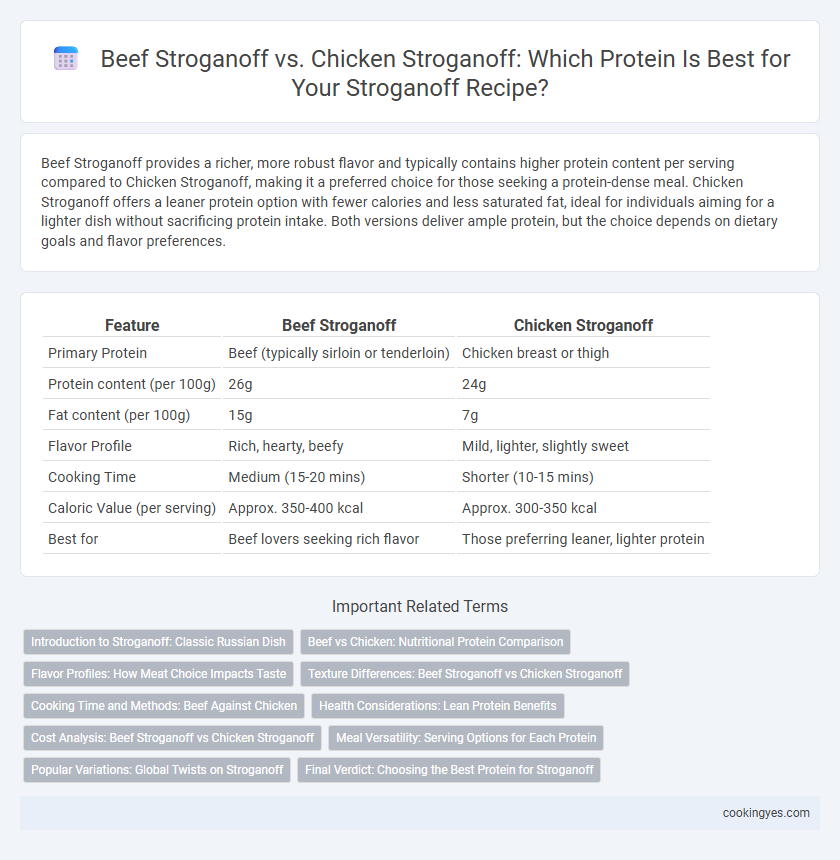 Beef Stroganoff vs. Chicken Stroganoff: Which Protein Is Best for Your Stroganoff Recipe?

Beef Stroganoff provides a richer, more robust flavor and typically contains higher protein content per serving compared to Chicken Stroganoff, making it a preferred choice for those seeking a protein-dense meal. Chicken Stroganoff offers a leaner protein option with fewer calories and less saturated fat, ideal for individuals aiming for a lighter dish without sacrificing protein intake. Both versions deliver ample protein, but the choice depends on dietary goals and flavor preferences.

| Feature | Beef Stroganoff | Chicken Stroganoff |
|---|---|---|
| Primary Protein | Beef (typically sirloin or tenderloin) | Chicken breast or thigh |
| Protein content (per 100g) | 26g | 24g |
| Fat content (per 100g) | 15g | 7g |
| Flavor Profile | Rich, hearty, beefy | Mild, lighter, slightly sweet |
| Cooking Time | Medium (15-20 mins) | Shorter (10-15 mins) |
| Caloric Value (per serving) | Approx. 350-400 kcal | Approx. 300-350 kcal |
| Best for | Beef lovers seeking rich flavor | Those preferring leaner, lighter protein |

Important Related Terms

Introduction to Stroganoff: Classic Russian Dish
Beef vs Chicken: Nutritional Protein Comparison
Flavor Profiles: How Meat Choice Impacts Taste
Texture Differences: Beef Stroganoff vs Chicken Stroganoff
Cooking Time and Methods: Beef Against Chicken
Health Considerations: Lean Protein Benefits
Cost Analysis: Beef Stroganoff vs Chicken Stroganoff
Meal Versatility: Serving Options for Each Protein
Popular Variations: Global Twists on Stroganoff
Final Verdict: Choosing the Best Protein for Stroganoff

cookingyes.com