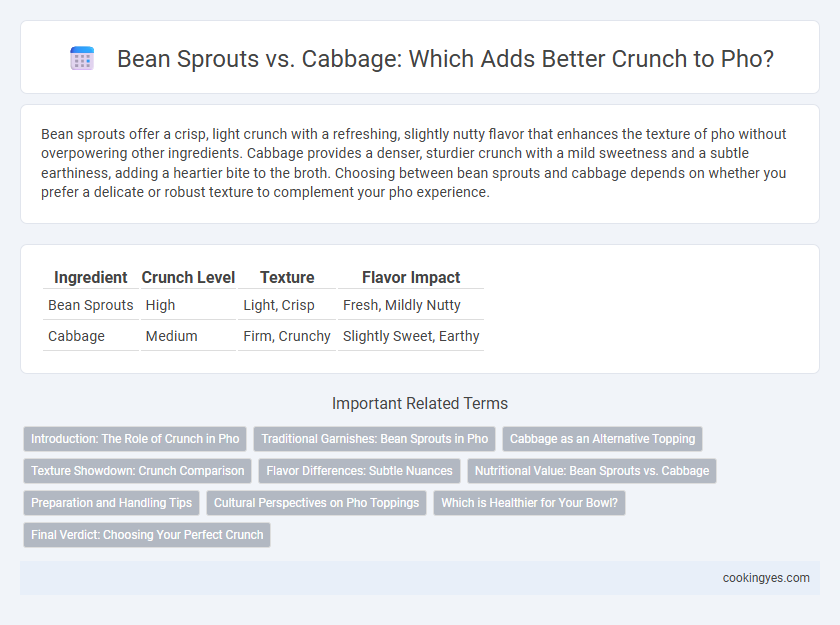 Bean Sprouts vs. Cabbage: Which Adds Better Crunch to Pho?

Bean sprouts offer a crisp, light crunch with a refreshing, slightly nutty flavor that enhances the texture of pho without overpowering other ingredients. Cabbage provides a denser, sturdier crunch with a mild sweetness and a subtle earthiness, adding a heartier bite to the broth. Choosing between bean sprouts and cabbage depends on whether you prefer a delicate or robust texture to complement your pho experience.

| Ingredient | Crunch Level | Texture | Flavor Impact |
|---|---|---|---|
| Bean Sprouts | High | Light, Crisp | Fresh, Mildly Nutty |
| Cabbage | Medium | Firm, Crunchy | Slightly Sweet, Earthy |

Important Related Terms

Introduction: The Role of Crunch in Pho
Traditional Garnishes: Bean Sprouts in Pho
Cabbage as an Alternative Topping
Texture Showdown: Crunch Comparison
Flavor Differences: Subtle Nuances
Nutritional Value: Bean Sprouts vs. Cabbage
Preparation and Handling Tips
Cultural Perspectives on Pho Toppings
Which is Healthier for Your Bowl?
Final Verdict: Choosing Your Perfect Crunch

cookingyes.com