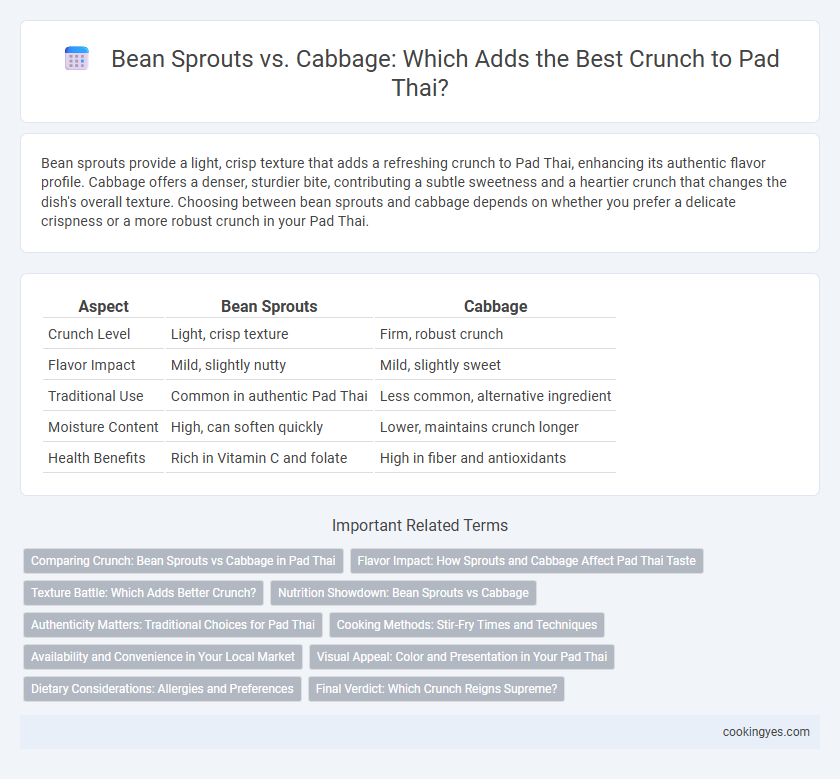 Bean Sprouts vs. Cabbage: Which Adds the Best Crunch to Pad Thai?

Bean sprouts provide a light, crisp texture that adds a refreshing crunch to Pad Thai, enhancing its authentic flavor profile. Cabbage offers a denser, sturdier bite, contributing a subtle sweetness and a heartier crunch that changes the dish's overall texture. Choosing between bean sprouts and cabbage depends on whether you prefer a delicate crispness or a more robust crunch in your Pad Thai.

| Aspect | Bean Sprouts | Cabbage |
|---|---|---|
| Crunch Level | Light, crisp texture | Firm, robust crunch |
| Flavor Impact | Mild, slightly nutty | Mild, slightly sweet |
| Traditional Use | Common in authentic Pad Thai | Less common, alternative ingredient |
| Moisture Content | High, can soften quickly | Lower, maintains crunch longer |
| Health Benefits | Rich in Vitamin C and folate | High in fiber and antioxidants |

Important Related Terms

Comparing Crunch: Bean Sprouts vs Cabbage in Pad Thai
Flavor Impact: How Sprouts and Cabbage Affect Pad Thai Taste
Texture Battle: Which Adds Better Crunch?
Nutrition Showdown: Bean Sprouts vs Cabbage
Authenticity Matters: Traditional Choices for Pad Thai
Cooking Methods: Stir-Fry Times and Techniques
Availability and Convenience in Your Local Market
Visual Appeal: Color and Presentation in Your Pad Thai
Dietary Considerations: Allergies and Preferences
Final Verdict: Which Crunch Reigns Supreme?

cookingyes.com