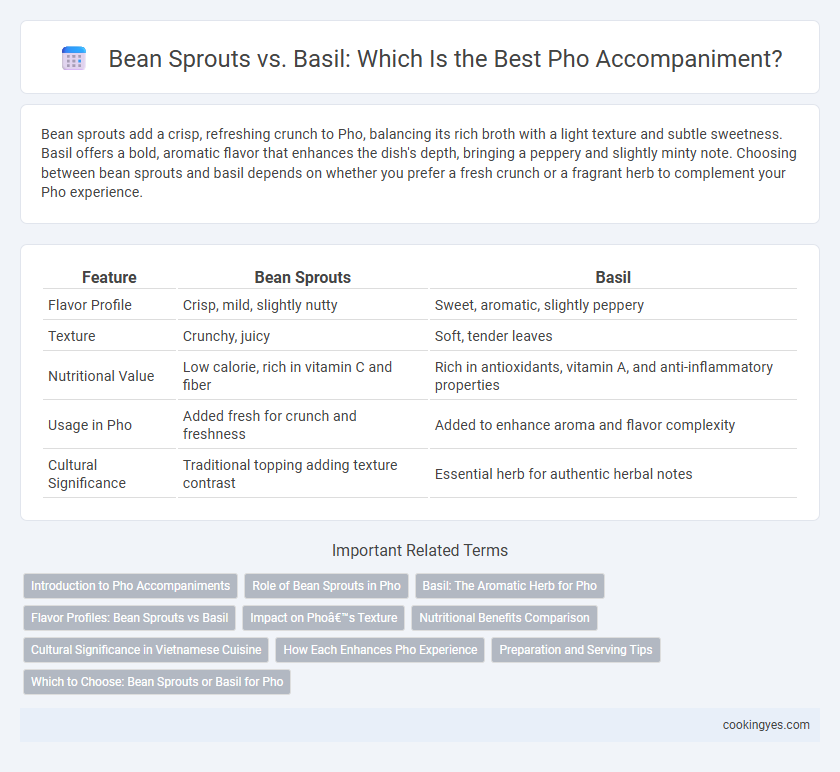 Bean Sprouts vs. Basil: Which Is the Best Pho Accompaniment?

Bean sprouts add a crisp, refreshing crunch to Pho, balancing its rich broth with a light texture and subtle sweetness. Basil offers a bold, aromatic flavor that enhances the dish's depth, bringing a peppery and slightly minty note. Choosing between bean sprouts and basil depends on whether you prefer a fresh crunch or a fragrant herb to complement your Pho experience.

| Feature | Bean Sprouts | Basil |
|---|---|---|
| Flavor Profile | Crisp, mild, slightly nutty | Sweet, aromatic, slightly peppery |
| Texture | Crunchy, juicy | Soft, tender leaves |
| Nutritional Value | Low calorie, rich in vitamin C and fiber | Rich in antioxidants, vitamin A, and anti-inflammatory properties |
| Usage in Pho | Added fresh for crunch and freshness | Added to enhance aroma and flavor complexity |
| Cultural Significance | Traditional topping adding texture contrast | Essential herb for authentic herbal notes |

Important Related Terms

Introduction to Pho Accompaniments
Role of Bean Sprouts in Pho
Basil: The Aromatic Herb for Pho
Flavor Profiles: Bean Sprouts vs Basil
Impact on Phoâ€™s Texture
Nutritional Benefits Comparison
Cultural Significance in Vietnamese Cuisine
How Each Enhances Pho Experience
Preparation and Serving Tips
Which to Choose: Bean Sprouts or Basil for Pho

cookingyes.com