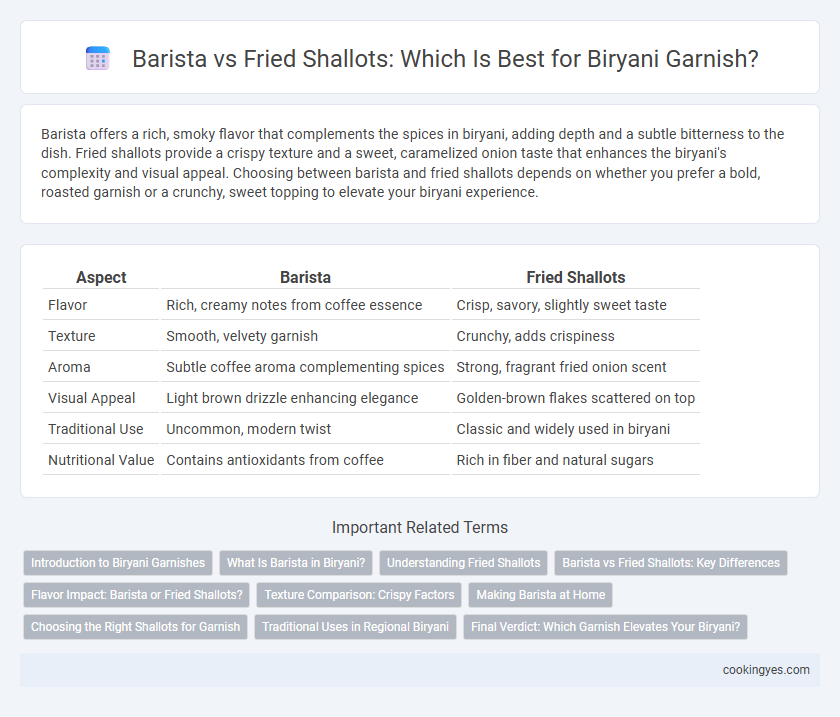 Barista vs Fried Shallots: Which Is Best for Biryani Garnish?

Barista offers a rich, smoky flavor that complements the spices in biryani, adding depth and a subtle bitterness to the dish. Fried shallots provide a crispy texture and a sweet, caramelized onion taste that enhances the biryani's complexity and visual appeal. Choosing between barista and fried shallots depends on whether you prefer a bold, roasted garnish or a crunchy, sweet topping to elevate your biryani experience.

| Aspect | Barista | Fried Shallots |
|---|---|---|
| Flavor | Rich, creamy notes from coffee essence | Crisp, savory, slightly sweet taste |
| Texture | Smooth, velvety garnish | Crunchy, adds crispiness |
| Aroma | Subtle coffee aroma complementing spices | Strong, fragrant fried onion scent |
| Visual Appeal | Light brown drizzle enhancing elegance | Golden-brown flakes scattered on top |
| Traditional Use | Uncommon, modern twist | Classic and widely used in biryani |
| Nutritional Value | Contains antioxidants from coffee | Rich in fiber and natural sugars |

Important Related Terms

Introduction to Biryani Garnishes
What Is Barista in Biryani?
Understanding Fried Shallots
Barista vs Fried Shallots: Key Differences
Flavor Impact: Barista or Fried Shallots?
Texture Comparison: Crispy Factors
Making Barista at Home
Choosing the Right Shallots for Garnish
Traditional Uses in Regional Biryani
Final Verdict: Which Garnish Elevates Your Biryani?

cookingyes.com