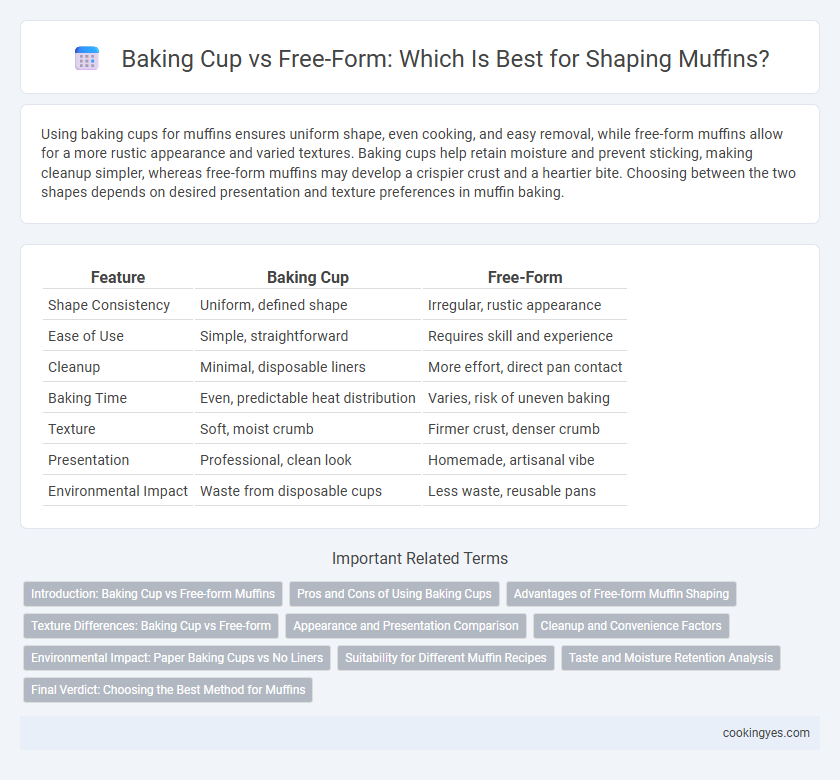 Baking Cup vs Free-Form: Which Is Best for Shaping Muffins?

Using baking cups for muffins ensures uniform shape, even cooking, and easy removal, while free-form muffins allow for a more rustic appearance and varied textures. Baking cups help retain moisture and prevent sticking, making cleanup simpler, whereas free-form muffins may develop a crispier crust and a heartier bite. Choosing between the two shapes depends on desired presentation and texture preferences in muffin baking.

| Feature | Baking Cup | Free-Form |
|---|---|---|
| Shape Consistency | Uniform, defined shape | Irregular, rustic appearance |
| Ease of Use | Simple, straightforward | Requires skill and experience |
| Cleanup | Minimal, disposable liners | More effort, direct pan contact |
| Baking Time | Even, predictable heat distribution | Varies, risk of uneven baking |
| Texture | Soft, moist crumb | Firmer crust, denser crumb |
| Presentation | Professional, clean look | Homemade, artisanal vibe |
| Environmental Impact | Waste from disposable cups | Less waste, reusable pans |

Important Related Terms

Introduction: Baking Cup vs Free-form Muffins
Pros and Cons of Using Baking Cups
Advantages of Free-form Muffin Shaping
Texture Differences: Baking Cup vs Free-form
Appearance and Presentation Comparison
Cleanup and Convenience Factors
Environmental Impact: Paper Baking Cups vs No Liners
Suitability for Different Muffin Recipes
Taste and Moisture Retention Analysis
Final Verdict: Choosing the Best Method for Muffins

cookingyes.com