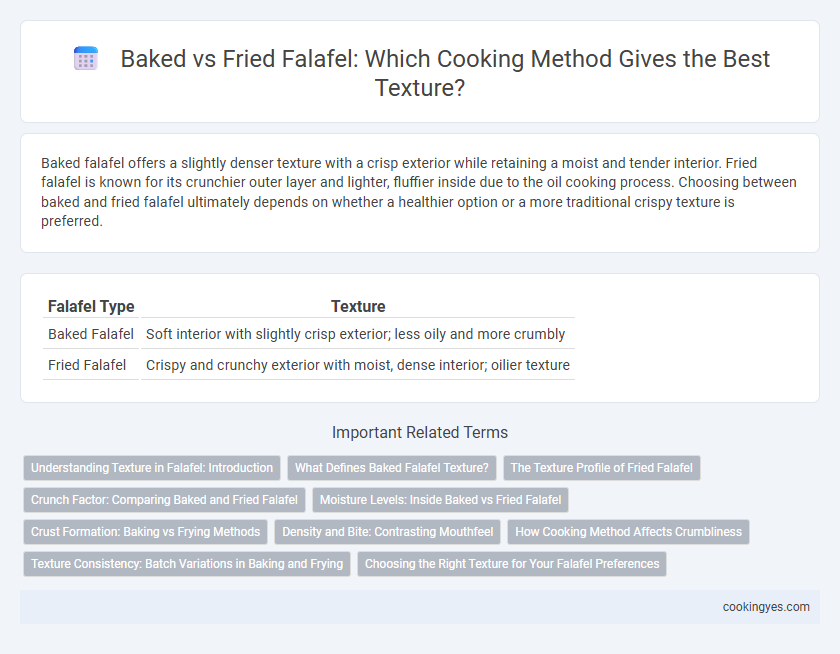 Baked vs Fried Falafel: Which Cooking Method Gives the Best Texture?

Baked falafel offers a slightly denser texture with a crisp exterior while retaining a moist and tender interior. Fried falafel is known for its crunchier outer layer and lighter, fluffier inside due to the oil cooking process. Choosing between baked and fried falafel ultimately depends on whether a healthier option or a more traditional crispy texture is preferred.

| Falafel Type | Texture |
|---|---|
| Baked Falafel | Soft interior with slightly crisp exterior; less oily and more crumbly |
| Fried Falafel | Crispy and crunchy exterior with moist, dense interior; oilier texture |

Important Related Terms

Understanding Texture in Falafel: Introduction
What Defines Baked Falafel Texture?
The Texture Profile of Fried Falafel
Crunch Factor: Comparing Baked and Fried Falafel
Moisture Levels: Inside Baked vs Fried Falafel
Crust Formation: Baking vs Frying Methods
Density and Bite: Contrasting Mouthfeel
How Cooking Method Affects Crumbliness
Texture Consistency: Batch Variations in Baking and Frying
Choosing the Right Texture for Your Falafel Preferences

cookingyes.com