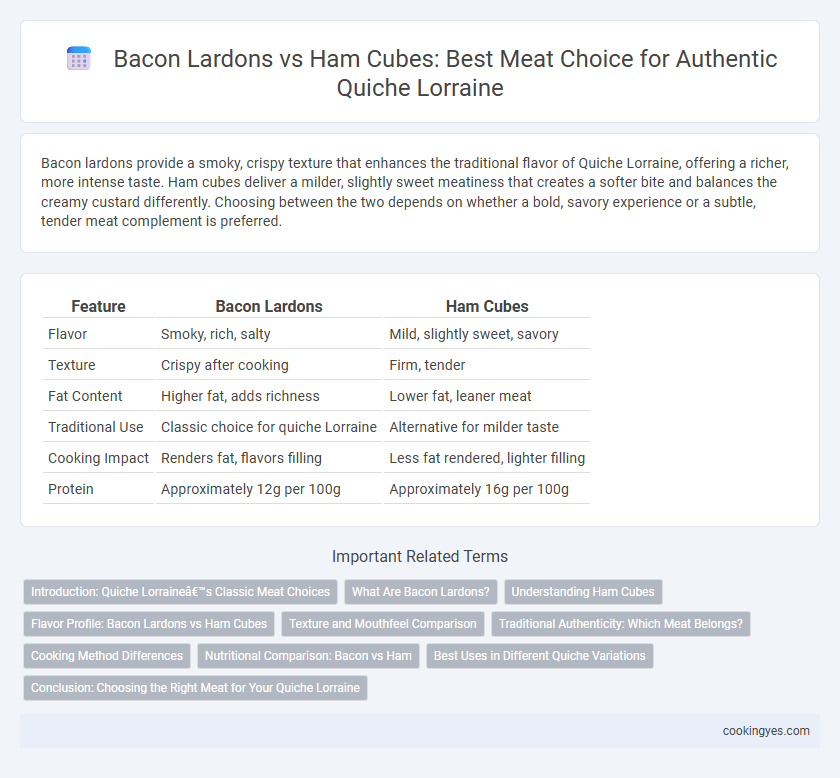 Bacon Lardons vs Ham Cubes: Best Meat Choice for Authentic Quiche Lorraine

Bacon lardons provide a smoky, crispy texture that enhances the traditional flavor of Quiche Lorraine, offering a richer, more intense taste. Ham cubes deliver a milder, slightly sweet meatiness that creates a softer bite and balances the creamy custard differently. Choosing between the two depends on whether a bold, savory experience or a subtle, tender meat complement is preferred.

| Feature | Bacon Lardons | Ham Cubes |
|---|---|---|
| Flavor | Smoky, rich, salty | Mild, slightly sweet, savory |
| Texture | Crispy after cooking | Firm, tender |
| Fat Content | Higher fat, adds richness | Lower fat, leaner meat |
| Traditional Use | Classic choice for quiche Lorraine | Alternative for milder taste |
| Cooking Impact | Renders fat, flavors filling | Less fat rendered, lighter filling |
| Protein | Approximately 12g per 100g | Approximately 16g per 100g |

Important Related Terms

Introduction: Quiche Lorraineâ€™s Classic Meat Choices
What Are Bacon Lardons?
Understanding Ham Cubes
Flavor Profile: Bacon Lardons vs Ham Cubes
Texture and Mouthfeel Comparison
Traditional Authenticity: Which Meat Belongs?
Cooking Method Differences
Nutritional Comparison: Bacon vs Ham
Best Uses in Different Quiche Variations
Conclusion: Choosing the Right Meat for Your Quiche Lorraine

cookingyes.com