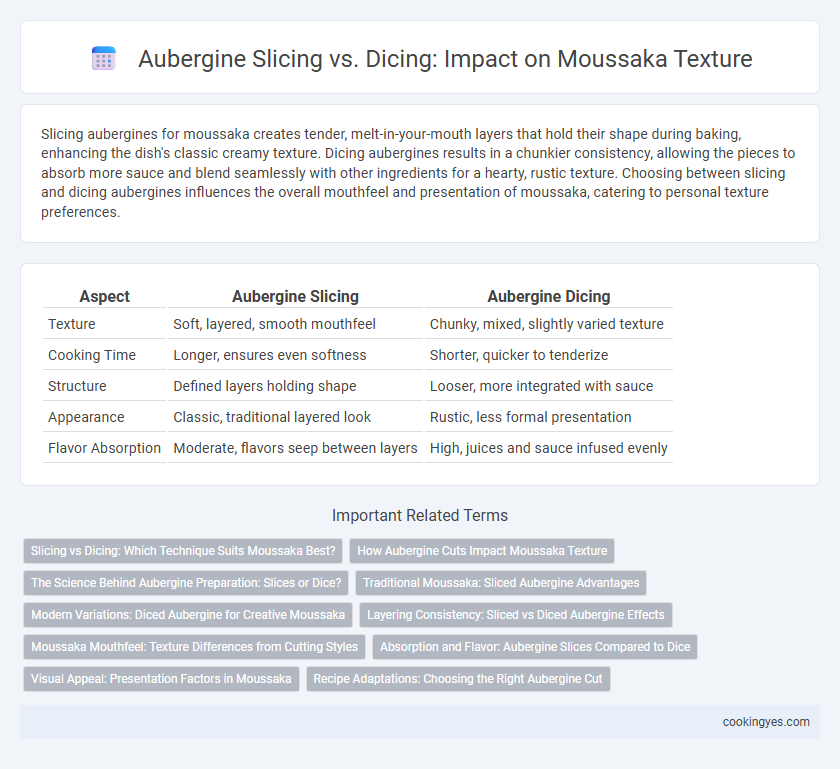 Aubergine Slicing vs. Dicing: Impact on Moussaka Texture

Slicing aubergines for moussaka creates tender, melt-in-your-mouth layers that hold their shape during baking, enhancing the dish's classic creamy texture. Dicing aubergines results in a chunkier consistency, allowing the pieces to absorb more sauce and blend seamlessly with other ingredients for a hearty, rustic texture. Choosing between slicing and dicing aubergines influences the overall mouthfeel and presentation of moussaka, catering to personal texture preferences.

| Aspect | Aubergine Slicing | Aubergine Dicing |
|---|---|---|
| Texture | Soft, layered, smooth mouthfeel | Chunky, mixed, slightly varied texture |
| Cooking Time | Longer, ensures even softness | Shorter, quicker to tenderize |
| Structure | Defined layers holding shape | Looser, more integrated with sauce |
| Appearance | Classic, traditional layered look | Rustic, less formal presentation |
| Flavor Absorption | Moderate, flavors seep between layers | High, juices and sauce infused evenly |

Important Related Terms

Slicing vs Dicing: Which Technique Suits Moussaka Best?

How Aubergine Cuts Impact Moussaka Texture

The Science Behind Aubergine Preparation: Slices or Dice?

Traditional Moussaka: Sliced Aubergine Advantages

Modern Variations: Diced Aubergine for Creative Moussaka

Layering Consistency: Sliced vs Diced Aubergine Effects

Moussaka Mouthfeel: Texture Differences from Cutting Styles

Absorption and Flavor: Aubergine Slices Compared to Dice

Visual Appeal: Presentation Factors in Moussaka

Recipe Adaptations: Choosing the Right Aubergine Cut

cookingyes.com