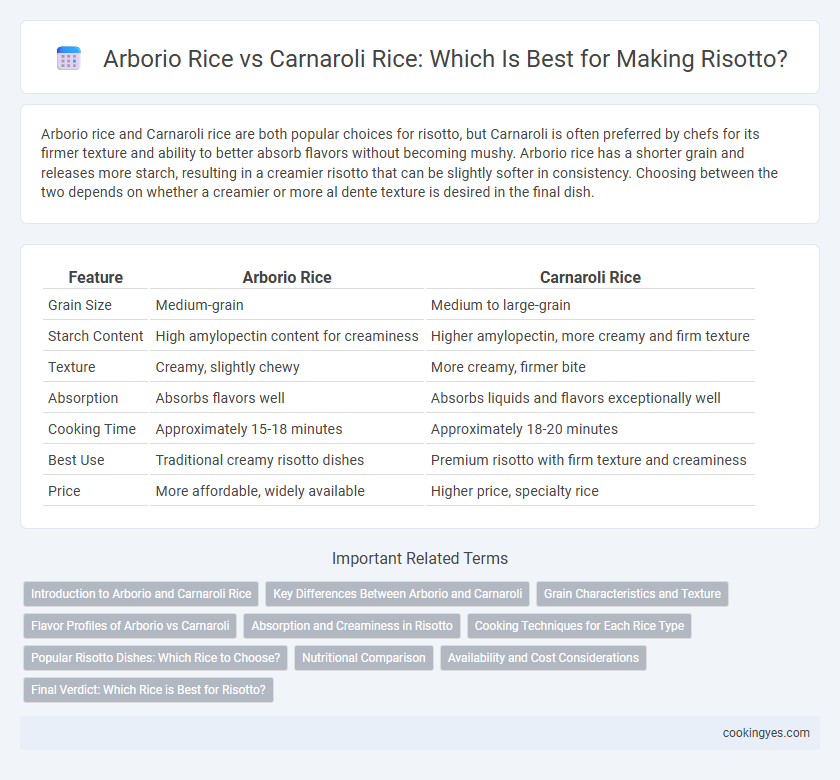 Arborio Rice vs Carnaroli Rice: Which Is Best for Making Risotto?

Arborio rice and Carnaroli rice are both popular choices for risotto, but Carnaroli is often preferred by chefs for its firmer texture and ability to better absorb flavors without becoming mushy. Arborio rice has a shorter grain and releases more starch, resulting in a creamier risotto that can be slightly softer in consistency. Choosing between the two depends on whether a creamier or more al dente texture is desired in the final dish.

| Feature | Arborio Rice | Carnaroli Rice |
|---|---|---|
| Grain Size | Medium-grain | Medium to large-grain |
| Starch Content | High amylopectin content for creaminess | Higher amylopectin, more creamy and firm texture |
| Texture | Creamy, slightly chewy | More creamy, firmer bite |
| Absorption | Absorbs flavors well | Absorbs liquids and flavors exceptionally well |
| Cooking Time | Approximately 15-18 minutes | Approximately 18-20 minutes |
| Best Use | Traditional creamy risotto dishes | Premium risotto with firm texture and creaminess |
| Price | More affordable, widely available | Higher price, specialty rice |

Important Related Terms

Introduction to Arborio and Carnaroli Rice
Key Differences Between Arborio and Carnaroli
Grain Characteristics and Texture
Flavor Profiles of Arborio vs Carnaroli
Absorption and Creaminess in Risotto
Cooking Techniques for Each Rice Type
Popular Risotto Dishes: Which Rice to Choose?
Nutritional Comparison
Availability and Cost Considerations
Final Verdict: Which Rice is Best for Risotto?

cookingyes.com