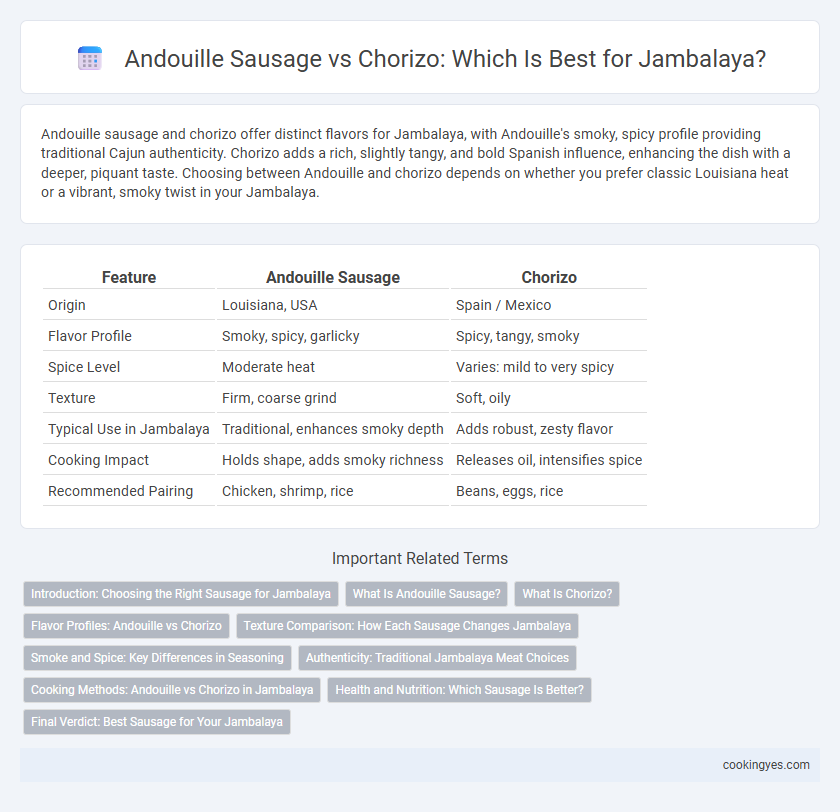 Andouille Sausage vs Chorizo: Which Is Best for Jambalaya?

Andouille sausage and chorizo offer distinct flavors for Jambalaya, with Andouille's smoky, spicy profile providing traditional Cajun authenticity. Chorizo adds a rich, slightly tangy, and bold Spanish influence, enhancing the dish with a deeper, piquant taste. Choosing between Andouille and chorizo depends on whether you prefer classic Louisiana heat or a vibrant, smoky twist in your Jambalaya.

| Feature | Andouille Sausage | Chorizo |
|---|---|---|
| Origin | Louisiana, USA | Spain / Mexico |
| Flavor Profile | Smoky, spicy, garlicky | Spicy, tangy, smoky |
| Spice Level | Moderate heat | Varies: mild to very spicy |
| Texture | Firm, coarse grind | Soft, oily |
| Typical Use in Jambalaya | Traditional, enhances smoky depth | Adds robust, zesty flavor |
| Cooking Impact | Holds shape, adds smoky richness | Releases oil, intensifies spice |
| Recommended Pairing | Chicken, shrimp, rice | Beans, eggs, rice |

Important Related Terms

Introduction: Choosing the Right Sausage for Jambalaya
What Is Andouille Sausage?
What Is Chorizo?
Flavor Profiles: Andouille vs Chorizo
Texture Comparison: How Each Sausage Changes Jambalaya
Smoke and Spice: Key Differences in Seasoning
Authenticity: Traditional Jambalaya Meat Choices
Cooking Methods: Andouille vs Chorizo in Jambalaya
Health and Nutrition: Which Sausage Is Better?
Final Verdict: Best Sausage for Your Jambalaya

cookingyes.com