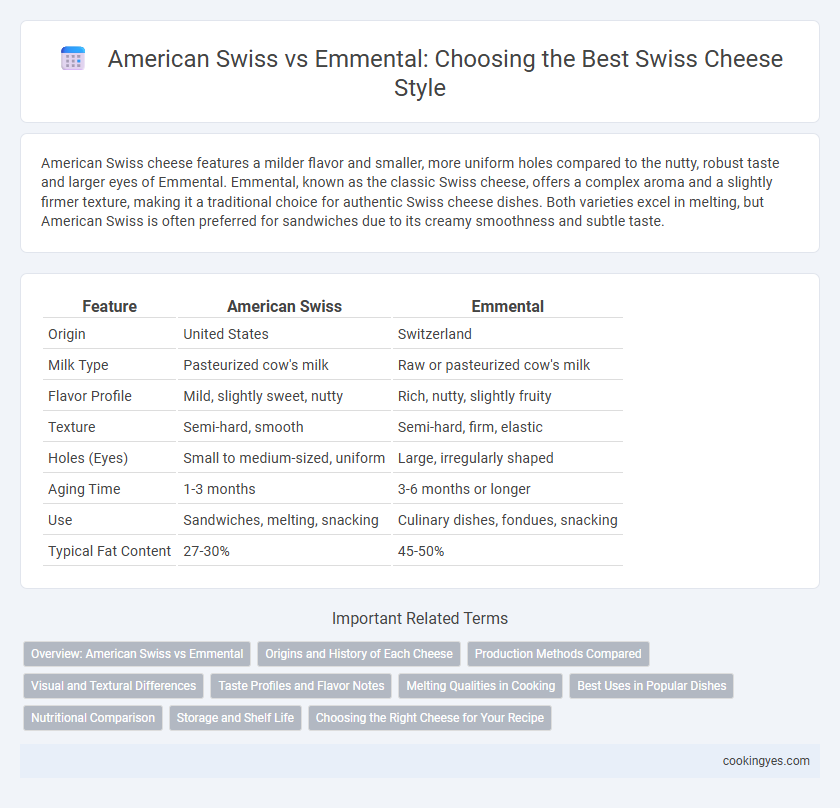 American Swiss vs Emmental: Choosing the Best Swiss Cheese Style

American Swiss cheese features a milder flavor and smaller, more uniform holes compared to the nutty, robust taste and larger eyes of Emmental. Emmental, known as the classic Swiss cheese, offers a complex aroma and a slightly firmer texture, making it a traditional choice for authentic Swiss cheese dishes. Both varieties excel in melting, but American Swiss is often preferred for sandwiches due to its creamy smoothness and subtle taste.

| Feature | American Swiss | Emmental |
|---|---|---|
| Origin | United States | Switzerland |
| Milk Type | Pasteurized cow's milk | Raw or pasteurized cow's milk |
| Flavor Profile | Mild, slightly sweet, nutty | Rich, nutty, slightly fruity |
| Texture | Semi-hard, smooth | Semi-hard, firm, elastic |
| Holes (Eyes) | Small to medium-sized, uniform | Large, irregularly shaped |
| Aging Time | 1-3 months | 3-6 months or longer |
| Use | Sandwiches, melting, snacking | Culinary dishes, fondues, snacking |
| Typical Fat Content | 27-30% | 45-50% |

Important Related Terms

Overview: American Swiss vs Emmental
Origins and History of Each Cheese
Production Methods Compared
Visual and Textural Differences
Taste Profiles and Flavor Notes
Melting Qualities in Cooking
Best Uses in Popular Dishes
Nutritional Comparison
Storage and Shelf Life
Choosing the Right Cheese for Your Recipe

cookingyes.com