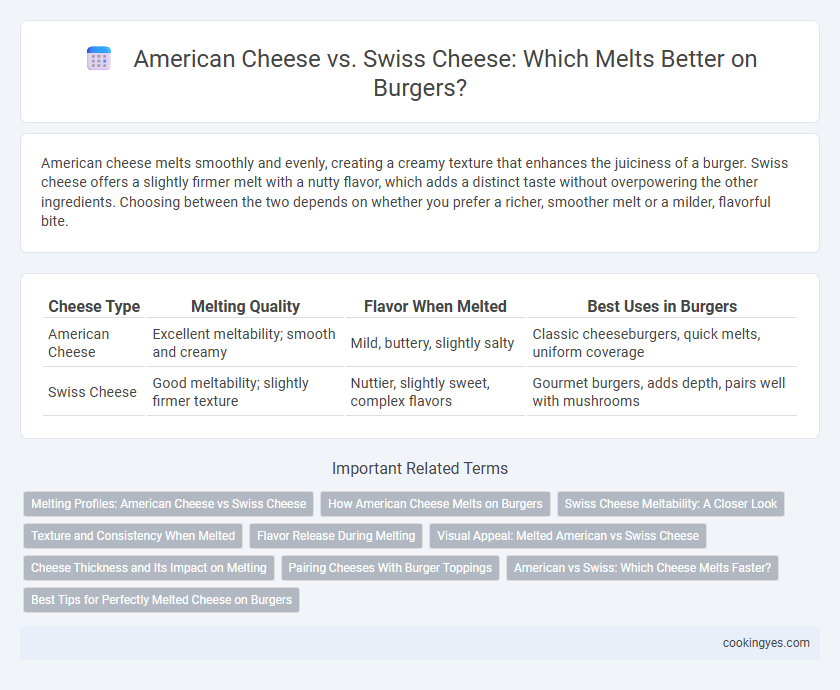 American Cheese vs. Swiss Cheese: Which Melts Better on Burgers?

American cheese melts smoothly and evenly, creating a creamy texture that enhances the juiciness of a burger. Swiss cheese offers a slightly firmer melt with a nutty flavor, which adds a distinct taste without overpowering the other ingredients. Choosing between the two depends on whether you prefer a richer, smoother melt or a milder, flavorful bite.

| Cheese Type | Melting Quality | Flavor When Melted | Best Uses in Burgers |
|---|---|---|---|
| American Cheese | Excellent meltability; smooth and creamy | Mild, buttery, slightly salty | Classic cheeseburgers, quick melts, uniform coverage |
| Swiss Cheese | Good meltability; slightly firmer texture | Nuttier, slightly sweet, complex flavors | Gourmet burgers, adds depth, pairs well with mushrooms |

Important Related Terms

Melting Profiles: American Cheese vs Swiss Cheese
How American Cheese Melts on Burgers
Swiss Cheese Meltability: A Closer Look
Texture and Consistency When Melted
Flavor Release During Melting
Visual Appeal: Melted American vs Swiss Cheese
Cheese Thickness and Its Impact on Melting
Pairing Cheeses With Burger Toppings
American vs Swiss: Which Cheese Melts Faster?
Best Tips for Perfectly Melted Cheese on Burgers

cookingyes.com