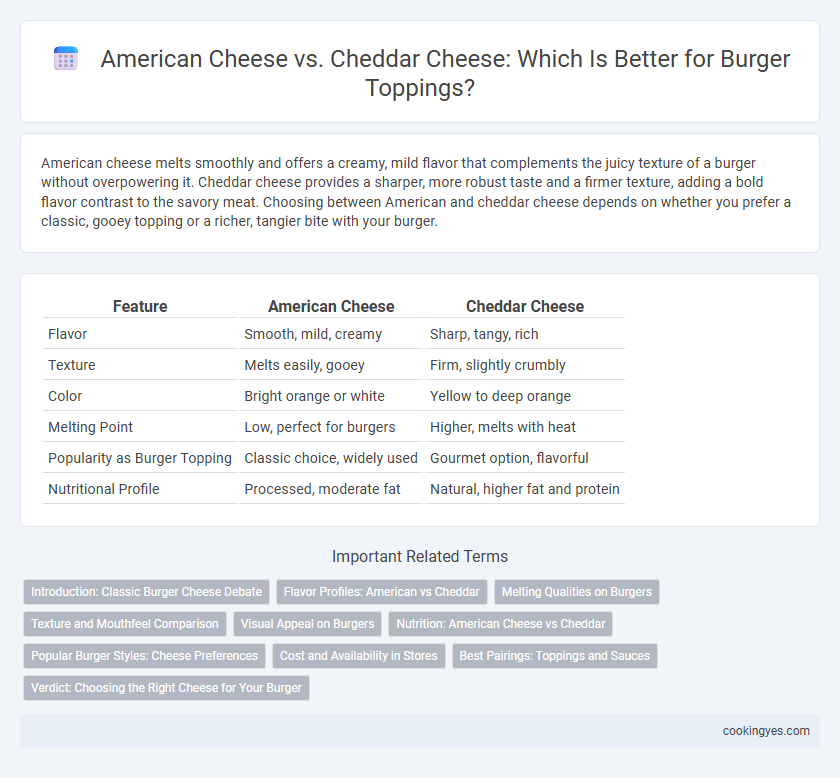 American Cheese vs. Cheddar Cheese: Which Is Better for Burger Toppings?

American cheese melts smoothly and offers a creamy, mild flavor that complements the juicy texture of a burger without overpowering it. Cheddar cheese provides a sharper, more robust taste and a firmer texture, adding a bold flavor contrast to the savory meat. Choosing between American and cheddar cheese depends on whether you prefer a classic, gooey topping or a richer, tangier bite with your burger.

| Feature | American Cheese | Cheddar Cheese |
|---|---|---|
| Flavor | Smooth, mild, creamy | Sharp, tangy, rich |
| Texture | Melts easily, gooey | Firm, slightly crumbly |
| Color | Bright orange or white | Yellow to deep orange |
| Melting Point | Low, perfect for burgers | Higher, melts with heat |
| Popularity as Burger Topping | Classic choice, widely used | Gourmet option, flavorful |
| Nutritional Profile | Processed, moderate fat | Natural, higher fat and protein |

Important Related Terms

Introduction: Classic Burger Cheese Debate
Flavor Profiles: American vs Cheddar
Melting Qualities on Burgers
Texture and Mouthfeel Comparison
Visual Appeal on Burgers
Nutrition: American Cheese vs Cheddar
Popular Burger Styles: Cheese Preferences
Cost and Availability in Stores
Best Pairings: Toppings and Sauces
Verdict: Choosing the Right Cheese for Your Burger

cookingyes.com