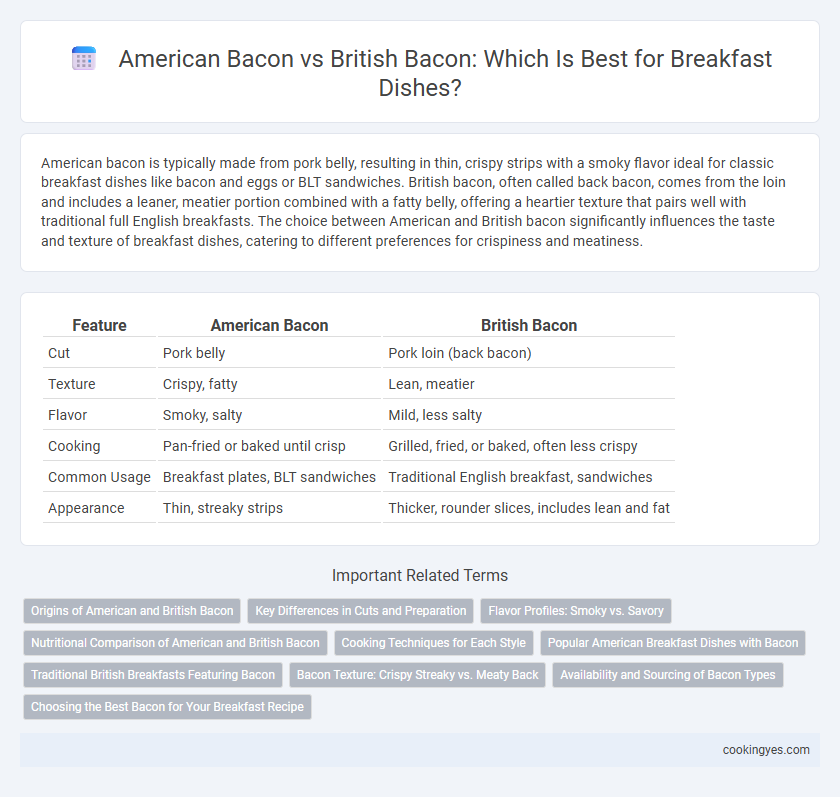 American Bacon vs British Bacon: Which Is Best for Breakfast Dishes?

American bacon is typically made from pork belly, resulting in thin, crispy strips with a smoky flavor ideal for classic breakfast dishes like bacon and eggs or BLT sandwiches. British bacon, often called back bacon, comes from the loin and includes a leaner, meatier portion combined with a fatty belly, offering a heartier texture that pairs well with traditional full English breakfasts. The choice between American and British bacon significantly influences the taste and texture of breakfast dishes, catering to different preferences for crispiness and meatiness.

| Feature | American Bacon | British Bacon |
|---|---|---|
| Cut | Pork belly | Pork loin (back bacon) |
| Texture | Crispy, fatty | Lean, meatier |
| Flavor | Smoky, salty | Mild, less salty |
| Cooking | Pan-fried or baked until crisp | Grilled, fried, or baked, often less crispy |
| Common Usage | Breakfast plates, BLT sandwiches | Traditional English breakfast, sandwiches |
| Appearance | Thin, streaky strips | Thicker, rounder slices, includes lean and fat |

Important Related Terms

Origins of American and British Bacon
Key Differences in Cuts and Preparation
Flavor Profiles: Smoky vs. Savory
Nutritional Comparison of American and British Bacon
Cooking Techniques for Each Style
Popular American Breakfast Dishes with Bacon
Traditional British Breakfasts Featuring Bacon
Bacon Texture: Crispy Streaky vs. Meaty Back
Availability and Sourcing of Bacon Types
Choosing the Best Bacon for Your Breakfast Recipe

cookingyes.com