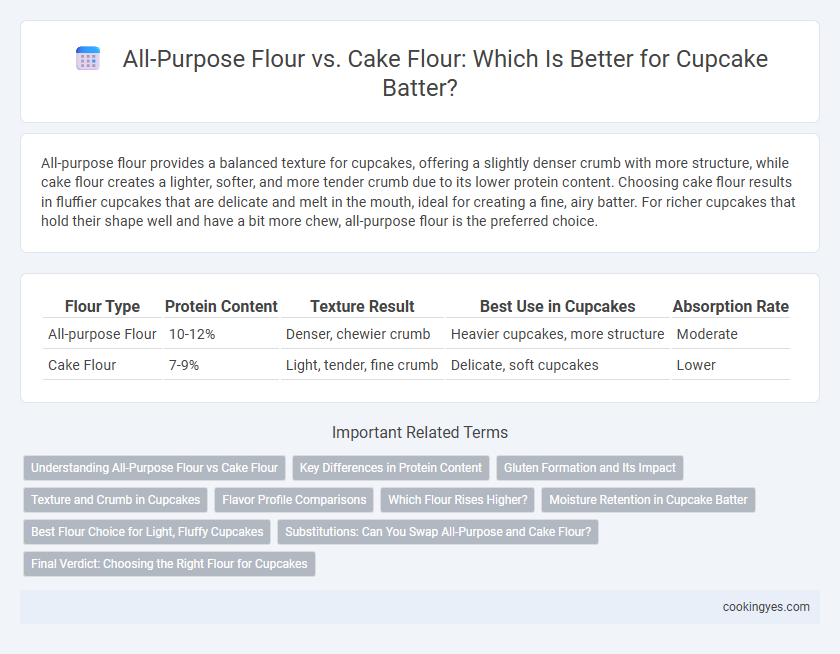 All-Purpose Flour vs. Cake Flour: Which Is Better for Cupcake Batter?

All-purpose flour provides a balanced texture for cupcakes, offering a slightly denser crumb with more structure, while cake flour creates a lighter, softer, and more tender crumb due to its lower protein content. Choosing cake flour results in fluffier cupcakes that are delicate and melt in the mouth, ideal for creating a fine, airy batter. For richer cupcakes that hold their shape well and have a bit more chew, all-purpose flour is the preferred choice.

| Flour Type | Protein Content | Texture Result | Best Use in Cupcakes | Absorption Rate |
|---|---|---|---|---|
| All-purpose Flour | 10-12% | Denser, chewier crumb | Heavier cupcakes, more structure | Moderate |
| Cake Flour | 7-9% | Light, tender, fine crumb | Delicate, soft cupcakes | Lower |

Important Related Terms

Understanding All-Purpose Flour vs Cake Flour
Key Differences in Protein Content
Gluten Formation and Its Impact
Texture and Crumb in Cupcakes
Flavor Profile Comparisons
Which Flour Rises Higher?
Moisture Retention in Cupcake Batter
Best Flour Choice for Light, Fluffy Cupcakes
Substitutions: Can You Swap All-Purpose and Cake Flour?
Final Verdict: Choosing the Right Flour for Cupcakes

cookingyes.com