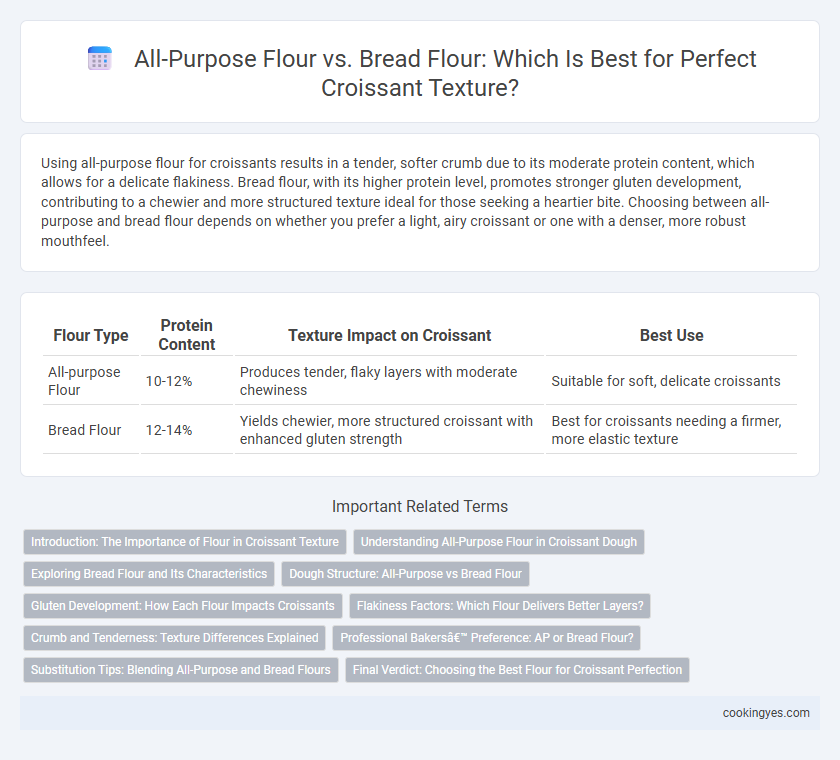 All-Purpose Flour vs. Bread Flour: Which Is Best for Perfect Croissant Texture?

Using all-purpose flour for croissants results in a tender, softer crumb due to its moderate protein content, which allows for a delicate flakiness. Bread flour, with its higher protein level, promotes stronger gluten development, contributing to a chewier and more structured texture ideal for those seeking a heartier bite. Choosing between all-purpose and bread flour depends on whether you prefer a light, airy croissant or one with a denser, more robust mouthfeel.

| Flour Type | Protein Content | Texture Impact on Croissant | Best Use |
|---|---|---|---|
| All-purpose Flour | 10-12% | Produces tender, flaky layers with moderate chewiness | Suitable for soft, delicate croissants |
| Bread Flour | 12-14% | Yields chewier, more structured croissant with enhanced gluten strength | Best for croissants needing a firmer, more elastic texture |

Important Related Terms

Introduction: The Importance of Flour in Croissant Texture
Understanding All-Purpose Flour in Croissant Dough
Exploring Bread Flour and Its Characteristics
Dough Structure: All-Purpose vs Bread Flour
Gluten Development: How Each Flour Impacts Croissants
Flakiness Factors: Which Flour Delivers Better Layers?
Crumb and Tenderness: Texture Differences Explained
Professional Bakersâ€™ Preference: AP or Bread Flour?
Substitution Tips: Blending All-Purpose and Bread Flours
Final Verdict: Choosing the Best Flour for Croissant Perfection

cookingyes.com