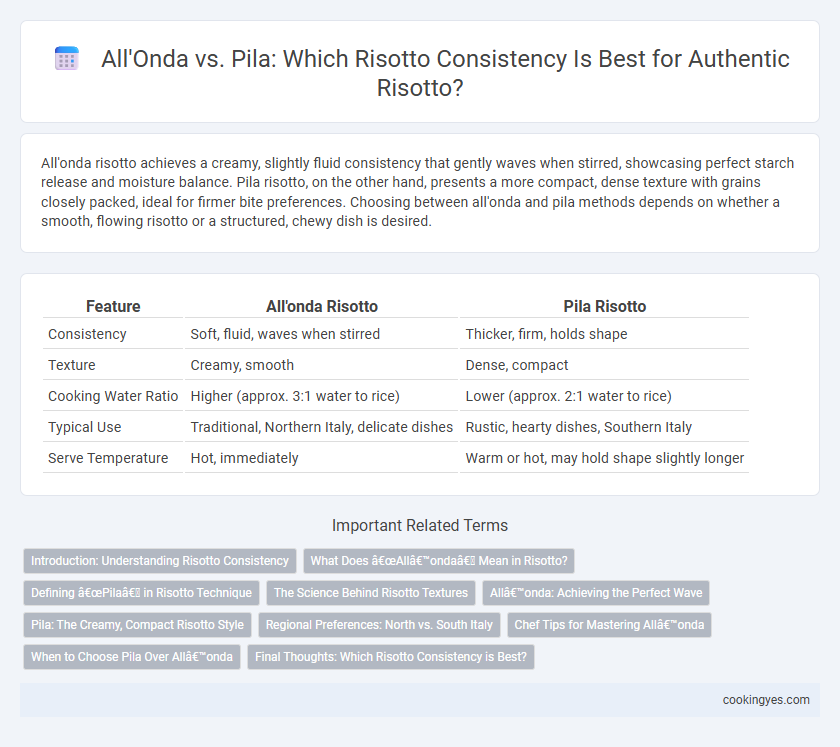 All'Onda vs. Pila: Which Risotto Consistency Is Best for Authentic Risotto?

All'onda risotto achieves a creamy, slightly fluid consistency that gently waves when stirred, showcasing perfect starch release and moisture balance. Pila risotto, on the other hand, presents a more compact, dense texture with grains closely packed, ideal for firmer bite preferences. Choosing between all'onda and pila methods depends on whether a smooth, flowing risotto or a structured, chewy dish is desired.

| Feature | All'onda Risotto | Pila Risotto |
|---|---|---|
| Consistency | Soft, fluid, waves when stirred | Thicker, firm, holds shape |
| Texture | Creamy, smooth | Dense, compact |
| Cooking Water Ratio | Higher (approx. 3:1 water to rice) | Lower (approx. 2:1 water to rice) |
| Typical Use | Traditional, Northern Italy, delicate dishes | Rustic, hearty dishes, Southern Italy |
| Serve Temperature | Hot, immediately | Warm or hot, may hold shape slightly longer |

Important Related Terms

Introduction: Understanding Risotto Consistency

What Does â€œAllâ€™ondaâ€ Mean in Risotto?

Defining â€œPilaâ€ in Risotto Technique

The Science Behind Risotto Textures

Allâ€™onda: Achieving the Perfect Wave

Pila: The Creamy, Compact Risotto Style

Regional Preferences: North vs. South Italy

Chef Tips for Mastering Allâ€™onda

When to Choose Pila Over Allâ€™onda

Final Thoughts: Which Risotto Consistency is Best?

cookingyes.com