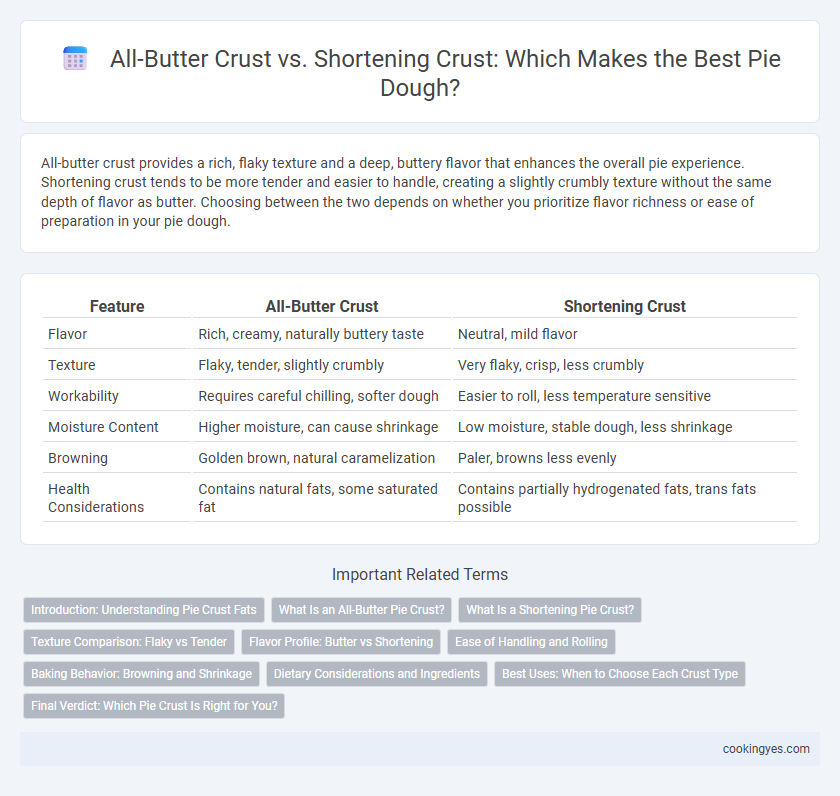 All-Butter Crust vs. Shortening Crust: Which Makes the Best Pie Dough?

All-butter crust provides a rich, flaky texture and a deep, buttery flavor that enhances the overall pie experience. Shortening crust tends to be more tender and easier to handle, creating a slightly crumbly texture without the same depth of flavor as butter. Choosing between the two depends on whether you prioritize flavor richness or ease of preparation in your pie dough.

| Feature | All-Butter Crust | Shortening Crust |
|---|---|---|
| Flavor | Rich, creamy, naturally buttery taste | Neutral, mild flavor |
| Texture | Flaky, tender, slightly crumbly | Very flaky, crisp, less crumbly |
| Workability | Requires careful chilling, softer dough | Easier to roll, less temperature sensitive |
| Moisture Content | Higher moisture, can cause shrinkage | Low moisture, stable dough, less shrinkage |
| Browning | Golden brown, natural caramelization | Paler, browns less evenly |
| Health Considerations | Contains natural fats, some saturated fat | Contains partially hydrogenated fats, trans fats possible |

Important Related Terms

Introduction: Understanding Pie Crust Fats
What Is an All-Butter Pie Crust?
What Is a Shortening Pie Crust?
Texture Comparison: Flaky vs Tender
Flavor Profile: Butter vs Shortening
Ease of Handling and Rolling
Baking Behavior: Browning and Shrinkage
Dietary Considerations and Ingredients
Best Uses: When to Choose Each Crust Type
Final Verdict: Which Pie Crust Is Right for You?

cookingyes.com