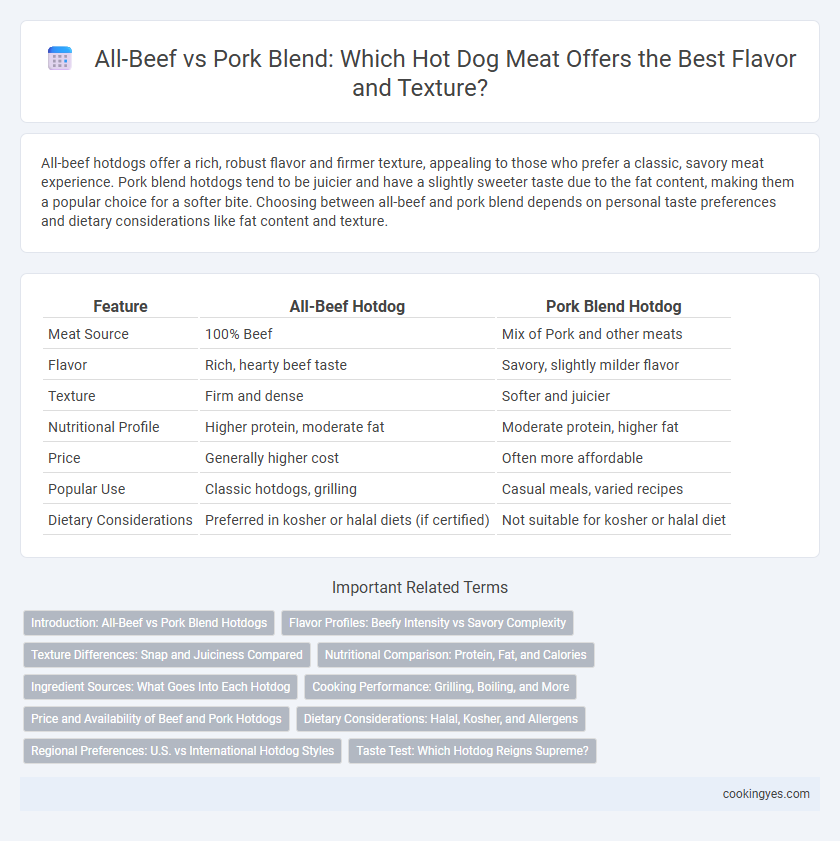 All-Beef vs Pork Blend: Which Hot Dog Meat Offers the Best Flavor and Texture?

All-beef hotdogs offer a rich, robust flavor and firmer texture, appealing to those who prefer a classic, savory meat experience. Pork blend hotdogs tend to be juicier and have a slightly sweeter taste due to the fat content, making them a popular choice for a softer bite. Choosing between all-beef and pork blend depends on personal taste preferences and dietary considerations like fat content and texture.

| Feature | All-Beef Hotdog | Pork Blend Hotdog |
|---|---|---|
| Meat Source | 100% Beef | Mix of Pork and other meats |
| Flavor | Rich, hearty beef taste | Savory, slightly milder flavor |
| Texture | Firm and dense | Softer and juicier |
| Nutritional Profile | Higher protein, moderate fat | Moderate protein, higher fat |
| Price | Generally higher cost | Often more affordable |
| Popular Use | Classic hotdogs, grilling | Casual meals, varied recipes |
| Dietary Considerations | Preferred in kosher or halal diets (if certified) | Not suitable for kosher or halal diet |

Important Related Terms

Introduction: All-Beef vs Pork Blend Hotdogs
Flavor Profiles: Beefy Intensity vs Savory Complexity
Texture Differences: Snap and Juiciness Compared
Nutritional Comparison: Protein, Fat, and Calories
Ingredient Sources: What Goes Into Each Hotdog
Cooking Performance: Grilling, Boiling, and More
Price and Availability of Beef and Pork Hotdogs
Dietary Considerations: Halal, Kosher, and Allergens
Regional Preferences: U.S. vs International Hotdog Styles
Taste Test: Which Hotdog Reigns Supreme?

cookingyes.com