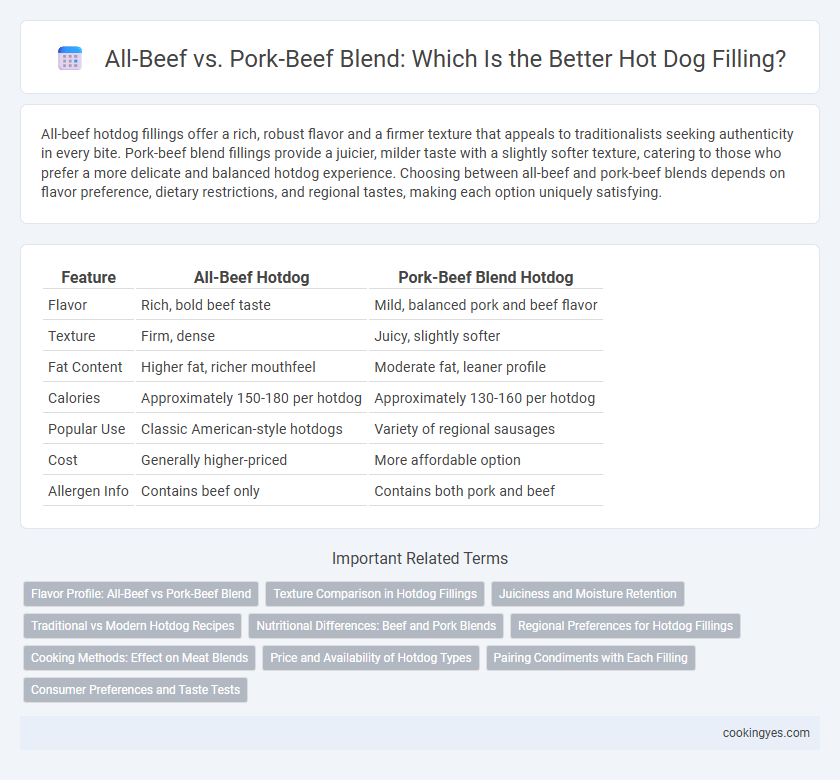 All-Beef vs. Pork-Beef Blend: Which Is the Better Hot Dog Filling?

All-beef hotdog fillings offer a rich, robust flavor and a firmer texture that appeals to traditionalists seeking authenticity in every bite. Pork-beef blend fillings provide a juicier, milder taste with a slightly softer texture, catering to those who prefer a more delicate and balanced hotdog experience. Choosing between all-beef and pork-beef blends depends on flavor preference, dietary restrictions, and regional tastes, making each option uniquely satisfying.

| Feature | All-Beef Hotdog | Pork-Beef Blend Hotdog |
|---|---|---|
| Flavor | Rich, bold beef taste | Mild, balanced pork and beef flavor |
| Texture | Firm, dense | Juicy, slightly softer |
| Fat Content | Higher fat, richer mouthfeel | Moderate fat, leaner profile |
| Calories | Approximately 150-180 per hotdog | Approximately 130-160 per hotdog |
| Popular Use | Classic American-style hotdogs | Variety of regional sausages |
| Cost | Generally higher-priced | More affordable option |
| Allergen Info | Contains beef only | Contains both pork and beef |

Important Related Terms

Flavor Profile: All-Beef vs Pork-Beef Blend
Texture Comparison in Hotdog Fillings
Juiciness and Moisture Retention
Traditional vs Modern Hotdog Recipes
Nutritional Differences: Beef and Pork Blends
Regional Preferences for Hotdog Fillings
Cooking Methods: Effect on Meat Blends
Price and Availability of Hotdog Types
Pairing Condiments with Each Filling
Consumer Preferences and Taste Tests

cookingyes.com