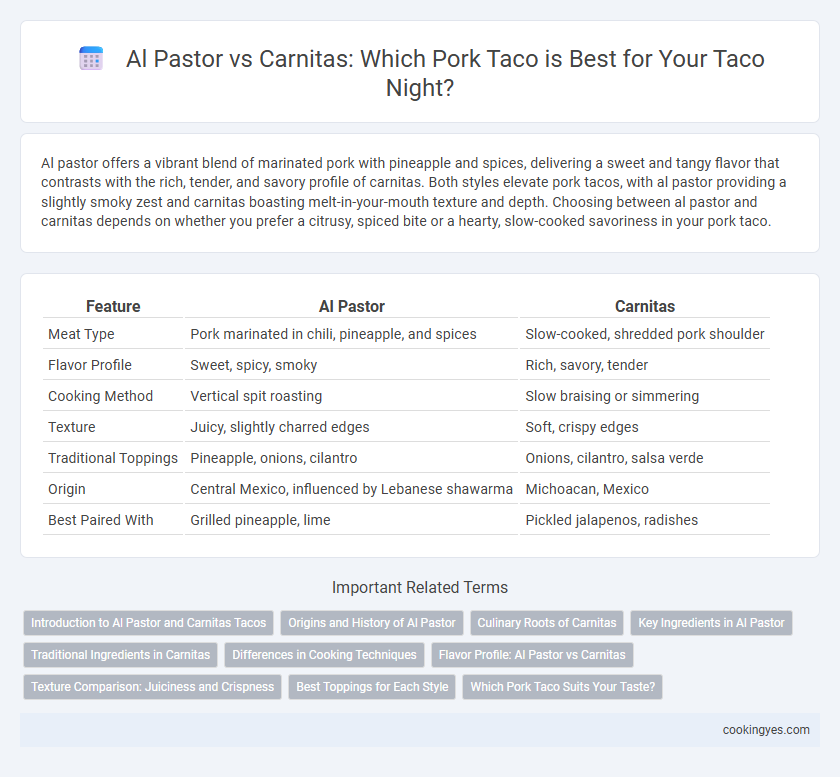 Al Pastor vs Carnitas: Which Pork Taco is Best for Your Taco Night?

Al pastor offers a vibrant blend of marinated pork with pineapple and spices, delivering a sweet and tangy flavor that contrasts with the rich, tender, and savory profile of carnitas. Both styles elevate pork tacos, with al pastor providing a slightly smoky zest and carnitas boasting melt-in-your-mouth texture and depth. Choosing between al pastor and carnitas depends on whether you prefer a citrusy, spiced bite or a hearty, slow-cooked savoriness in your pork taco.

| Feature | Al Pastor | Carnitas |
|---|---|---|
| Meat Type | Pork marinated in chili, pineapple, and spices | Slow-cooked, shredded pork shoulder |
| Flavor Profile | Sweet, spicy, smoky | Rich, savory, tender |
| Cooking Method | Vertical spit roasting | Slow braising or simmering |
| Texture | Juicy, slightly charred edges | Soft, crispy edges |
| Traditional Toppings | Pineapple, onions, cilantro | Onions, cilantro, salsa verde |
| Origin | Central Mexico, influenced by Lebanese shawarma | Michoacan, Mexico |
| Best Paired With | Grilled pineapple, lime | Pickled jalapenos, radishes |

Important Related Terms

Introduction to Al Pastor and Carnitas Tacos
Origins and History of Al Pastor
Culinary Roots of Carnitas
Key Ingredients in Al Pastor
Traditional Ingredients in Carnitas
Differences in Cooking Techniques
Flavor Profile: Al Pastor vs Carnitas
Texture Comparison: Juiciness and Crispness
Best Toppings for Each Style
Which Pork Taco Suits Your Taste?

cookingyes.com