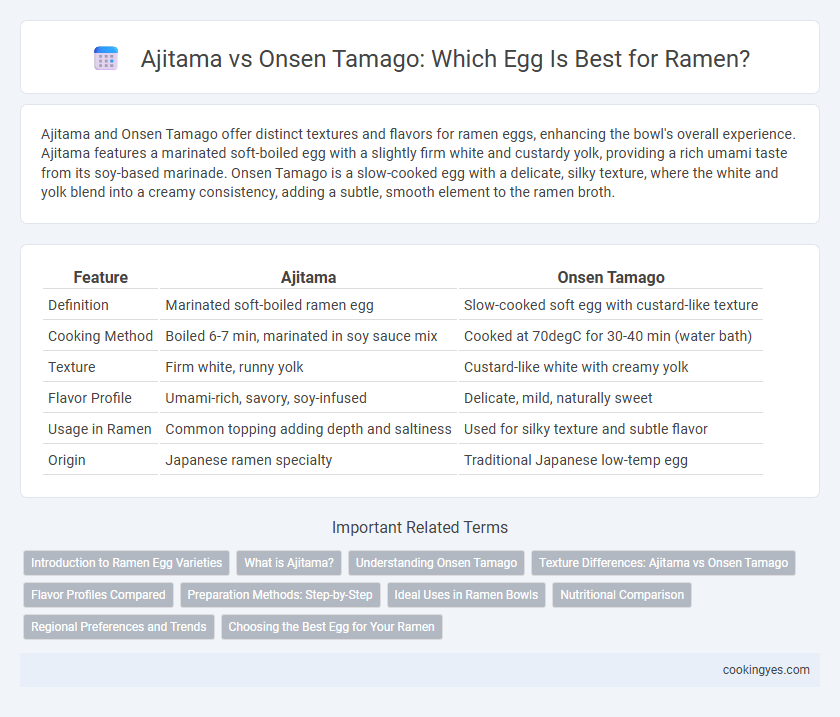 Ajitama vs Onsen Tamago: Which Egg Is Best for Ramen?

Ajitama and Onsen Tamago offer distinct textures and flavors for ramen eggs, enhancing the bowl's overall experience. Ajitama features a marinated soft-boiled egg with a slightly firm white and custardy yolk, providing a rich umami taste from its soy-based marinade. Onsen Tamago is a slow-cooked egg with a delicate, silky texture, where the white and yolk blend into a creamy consistency, adding a subtle, smooth element to the ramen broth.

| Feature | Ajitama | Onsen Tamago |
|---|---|---|
| Definition | Marinated soft-boiled ramen egg | Slow-cooked soft egg with custard-like texture |
| Cooking Method | Boiled 6-7 min, marinated in soy sauce mix | Cooked at 70degC for 30-40 min (water bath) |
| Texture | Firm white, runny yolk | Custard-like white with creamy yolk |
| Flavor Profile | Umami-rich, savory, soy-infused | Delicate, mild, naturally sweet |
| Usage in Ramen | Common topping adding depth and saltiness | Used for silky texture and subtle flavor |
| Origin | Japanese ramen specialty | Traditional Japanese low-temp egg |

Important Related Terms

Introduction to Ramen Egg Varieties
What is Ajitama?
Understanding Onsen Tamago
Texture Differences: Ajitama vs Onsen Tamago
Flavor Profiles Compared
Preparation Methods: Step-by-Step
Ideal Uses in Ramen Bowls
Nutritional Comparison
Regional Preferences and Trends
Choosing the Best Egg for Your Ramen

cookingyes.com