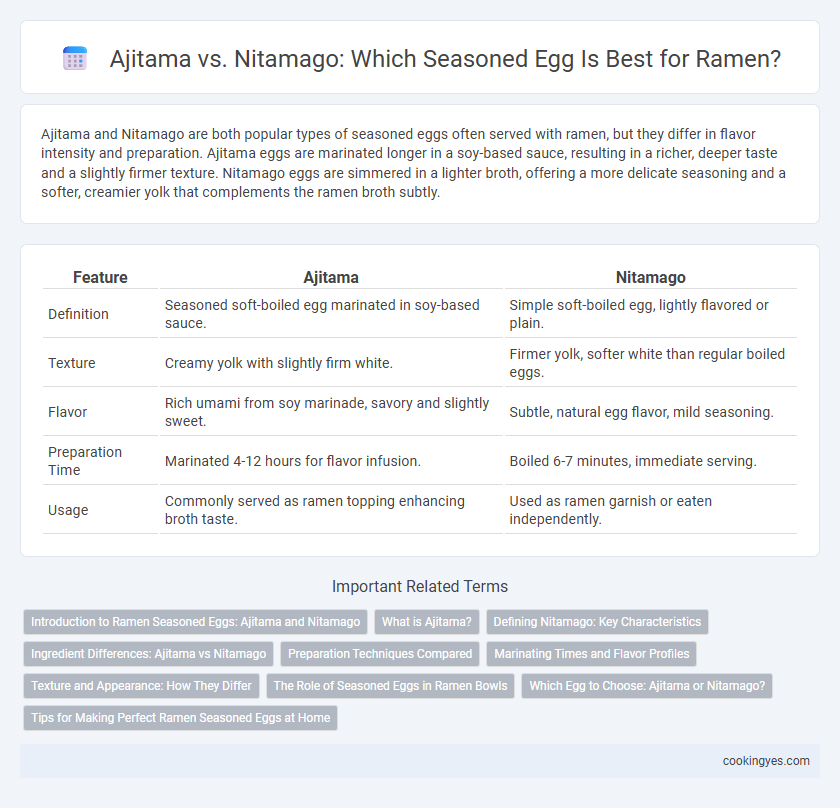 Ajitama vs. Nitamago: Which Seasoned Egg Is Best for Ramen?

Ajitama and Nitamago are both popular types of seasoned eggs often served with ramen, but they differ in flavor intensity and preparation. Ajitama eggs are marinated longer in a soy-based sauce, resulting in a richer, deeper taste and a slightly firmer texture. Nitamago eggs are simmered in a lighter broth, offering a more delicate seasoning and a softer, creamier yolk that complements the ramen broth subtly.

| Feature | Ajitama | Nitamago |
|---|---|---|
| Definition | Seasoned soft-boiled egg marinated in soy-based sauce. | Simple soft-boiled egg, lightly flavored or plain. |
| Texture | Creamy yolk with slightly firm white. | Firmer yolk, softer white than regular boiled eggs. |
| Flavor | Rich umami from soy marinade, savory and slightly sweet. | Subtle, natural egg flavor, mild seasoning. |
| Preparation Time | Marinated 4-12 hours for flavor infusion. | Boiled 6-7 minutes, immediate serving. |
| Usage | Commonly served as ramen topping enhancing broth taste. | Used as ramen garnish or eaten independently. |

Important Related Terms

Introduction to Ramen Seasoned Eggs: Ajitama and Nitamago
What is Ajitama?
Defining Nitamago: Key Characteristics
Ingredient Differences: Ajitama vs Nitamago
Preparation Techniques Compared
Marinating Times and Flavor Profiles
Texture and Appearance: How They Differ
The Role of Seasoned Eggs in Ramen Bowls
Which Egg to Choose: Ajitama or Nitamago?
Tips for Making Perfect Ramen Seasoned Eggs at Home

cookingyes.com