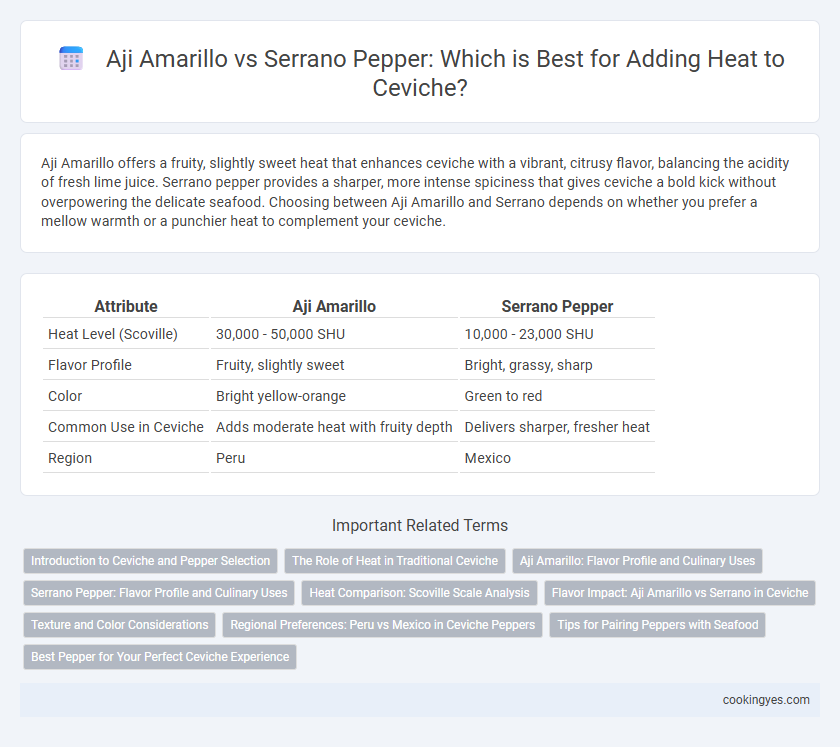 Aji Amarillo vs Serrano Pepper: Which is Best for Adding Heat to Ceviche?

Aji Amarillo offers a fruity, slightly sweet heat that enhances ceviche with a vibrant, citrusy flavor, balancing the acidity of fresh lime juice. Serrano pepper provides a sharper, more intense spiciness that gives ceviche a bold kick without overpowering the delicate seafood. Choosing between Aji Amarillo and Serrano depends on whether you prefer a mellow warmth or a punchier heat to complement your ceviche.

| Attribute | Aji Amarillo | Serrano Pepper |
|---|---|---|
| Heat Level (Scoville) | 30,000 - 50,000 SHU | 10,000 - 23,000 SHU |
| Flavor Profile | Fruity, slightly sweet | Bright, grassy, sharp |
| Color | Bright yellow-orange | Green to red |
| Common Use in Ceviche | Adds moderate heat with fruity depth | Delivers sharper, fresher heat |
| Region | Peru | Mexico |

Important Related Terms

Introduction to Ceviche and Pepper Selection
The Role of Heat in Traditional Ceviche
Aji Amarillo: Flavor Profile and Culinary Uses
Serrano Pepper: Flavor Profile and Culinary Uses
Heat Comparison: Scoville Scale Analysis
Flavor Impact: Aji Amarillo vs Serrano in Ceviche
Texture and Color Considerations
Regional Preferences: Peru vs Mexico in Ceviche Peppers
Tips for Pairing Peppers with Seafood
Best Pepper for Your Perfect Ceviche Experience

cookingyes.com