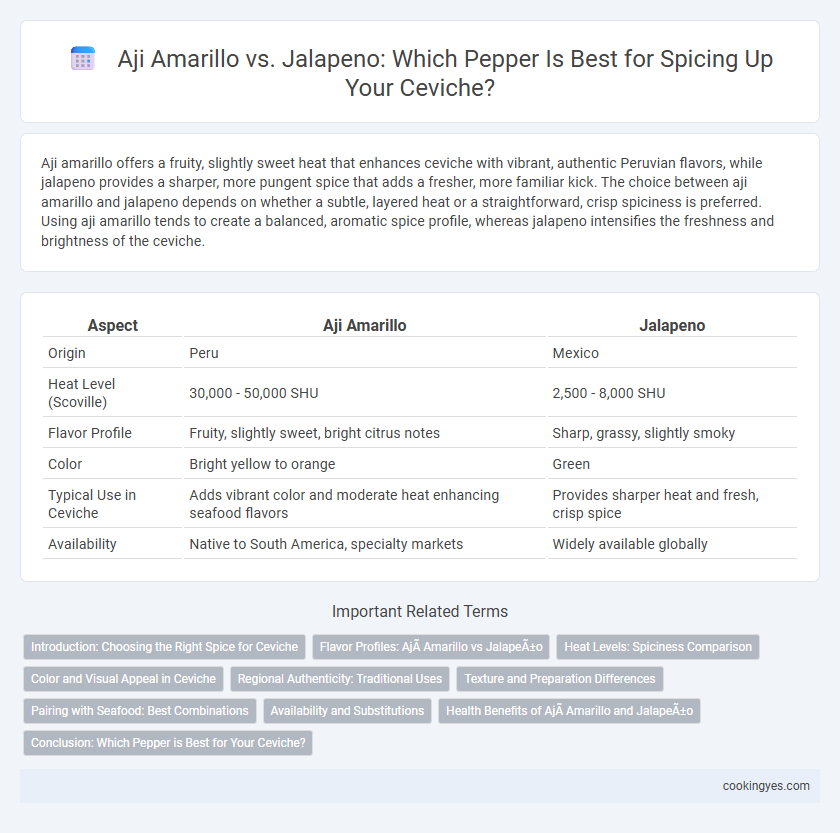 Aji Amarillo vs. Jalapeno: Which Pepper Is Best for Spicing Up Your Ceviche?

Aji amarillo offers a fruity, slightly sweet heat that enhances ceviche with vibrant, authentic Peruvian flavors, while jalapeno provides a sharper, more pungent spice that adds a fresher, more familiar kick. The choice between aji amarillo and jalapeno depends on whether a subtle, layered heat or a straightforward, crisp spiciness is preferred. Using aji amarillo tends to create a balanced, aromatic spice profile, whereas jalapeno intensifies the freshness and brightness of the ceviche.

| Aspect | Aji Amarillo | Jalapeno |
|---|---|---|
| Origin | Peru | Mexico |
| Heat Level (Scoville) | 30,000 - 50,000 SHU | 2,500 - 8,000 SHU |
| Flavor Profile | Fruity, slightly sweet, bright citrus notes | Sharp, grassy, slightly smoky |
| Color | Bright yellow to orange | Green |
| Typical Use in Ceviche | Adds vibrant color and moderate heat enhancing seafood flavors | Provides sharper heat and fresh, crisp spice |
| Availability | Native to South America, specialty markets | Widely available globally |

Important Related Terms

Introduction: Choosing the Right Spice for Ceviche
Flavor Profiles: AjÃ Amarillo vs JalapeÃ±o
Heat Levels: Spiciness Comparison
Color and Visual Appeal in Ceviche
Regional Authenticity: Traditional Uses
Texture and Preparation Differences
Pairing with Seafood: Best Combinations
Availability and Substitutions
Health Benefits of AjÃ Amarillo and JalapeÃ±o
Conclusion: Which Pepper is Best for Your Ceviche?

cookingyes.com