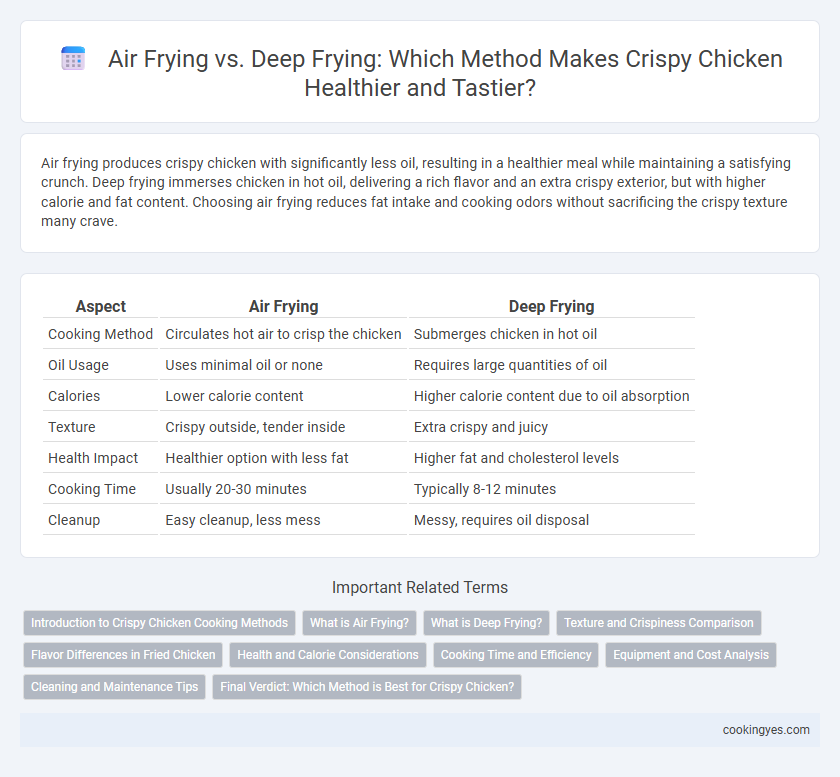 Air Frying vs. Deep Frying: Which Method Makes Crispy Chicken Healthier and Tastier?

Air frying produces crispy chicken with significantly less oil, resulting in a healthier meal while maintaining a satisfying crunch. Deep frying immerses chicken in hot oil, delivering a rich flavor and an extra crispy exterior, but with higher calorie and fat content. Choosing air frying reduces fat intake and cooking odors without sacrificing the crispy texture many crave.

| Aspect | Air Frying | Deep Frying |
|---|---|---|
| Cooking Method | Circulates hot air to crisp the chicken | Submerges chicken in hot oil |
| Oil Usage | Uses minimal oil or none | Requires large quantities of oil |
| Calories | Lower calorie content | Higher calorie content due to oil absorption |
| Texture | Crispy outside, tender inside | Extra crispy and juicy |
| Health Impact | Healthier option with less fat | Higher fat and cholesterol levels |
| Cooking Time | Usually 20-30 minutes | Typically 8-12 minutes |
| Cleanup | Easy cleanup, less mess | Messy, requires oil disposal |

Important Related Terms

Introduction to Crispy Chicken Cooking Methods
What is Air Frying?
What is Deep Frying?
Texture and Crispiness Comparison
Flavor Differences in Fried Chicken
Health and Calorie Considerations
Cooking Time and Efficiency
Equipment and Cost Analysis
Cleaning and Maintenance Tips
Final Verdict: Which Method is Best for Crispy Chicken?

cookingyes.com