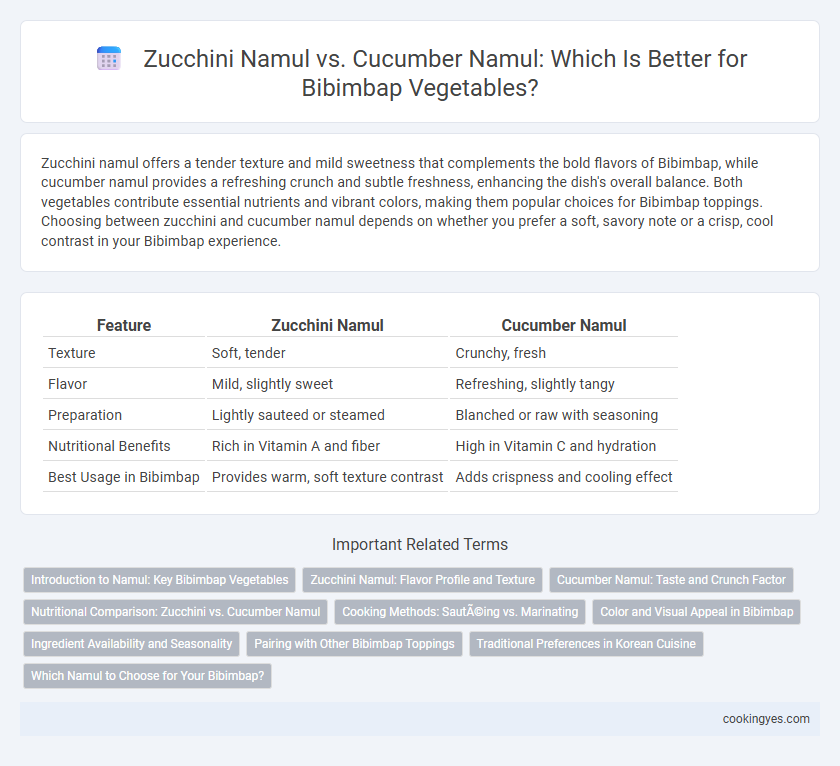 Zucchini Namul vs. Cucumber Namul: Which Is Better for Bibimbap Vegetables?

Zucchini namul offers a tender texture and mild sweetness that complements the bold flavors of Bibimbap, while cucumber namul provides a refreshing crunch and subtle freshness, enhancing the dish's overall balance. Both vegetables contribute essential nutrients and vibrant colors, making them popular choices for Bibimbap toppings. Choosing between zucchini and cucumber namul depends on whether you prefer a soft, savory note or a crisp, cool contrast in your Bibimbap experience.

| Feature | Zucchini Namul | Cucumber Namul |
|---|---|---|
| Texture | Soft, tender | Crunchy, fresh |
| Flavor | Mild, slightly sweet | Refreshing, slightly tangy |
| Preparation | Lightly sauteed or steamed | Blanched or raw with seasoning |
| Nutritional Benefits | Rich in Vitamin A and fiber | High in Vitamin C and hydration |
| Best Usage in Bibimbap | Provides warm, soft texture contrast | Adds crispness and cooling effect |

Important Related Terms

Introduction to Namul: Key Bibimbap Vegetables
Zucchini Namul: Flavor Profile and Texture
Cucumber Namul: Taste and Crunch Factor
Nutritional Comparison: Zucchini vs. Cucumber Namul
Cooking Methods: SautÃ©ing vs. Marinating
Color and Visual Appeal in Bibimbap
Ingredient Availability and Seasonality
Pairing with Other Bibimbap Toppings
Traditional Preferences in Korean Cuisine
Which Namul to Choose for Your Bibimbap?

cookingyes.com