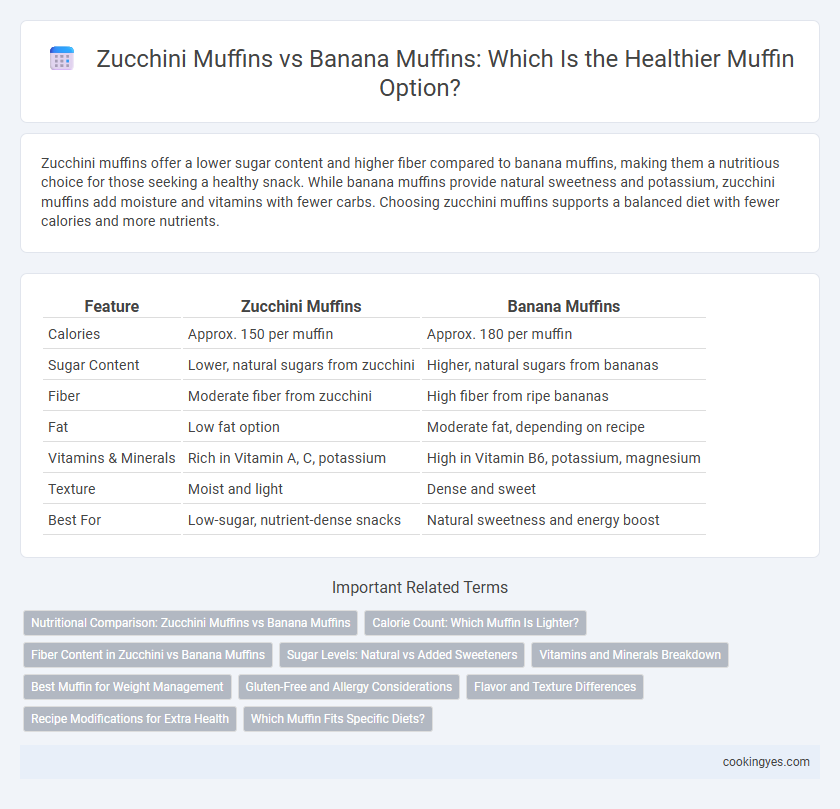 Zucchini Muffins vs Banana Muffins: Which Is the Healthier Muffin Option?

Zucchini muffins offer a lower sugar content and higher fiber compared to banana muffins, making them a nutritious choice for those seeking a healthy snack. While banana muffins provide natural sweetness and potassium, zucchini muffins add moisture and vitamins with fewer carbs. Choosing zucchini muffins supports a balanced diet with fewer calories and more nutrients.

| Feature | Zucchini Muffins | Banana Muffins |
|---|---|---|
| Calories | Approx. 150 per muffin | Approx. 180 per muffin |
| Sugar Content | Lower, natural sugars from zucchini | Higher, natural sugars from bananas |
| Fiber | Moderate fiber from zucchini | High fiber from ripe bananas |
| Fat | Low fat option | Moderate fat, depending on recipe |
| Vitamins & Minerals | Rich in Vitamin A, C, potassium | High in Vitamin B6, potassium, magnesium |
| Texture | Moist and light | Dense and sweet |
| Best For | Low-sugar, nutrient-dense snacks | Natural sweetness and energy boost |

Important Related Terms

Nutritional Comparison: Zucchini Muffins vs Banana Muffins
Calorie Count: Which Muffin Is Lighter?
Fiber Content in Zucchini vs Banana Muffins
Sugar Levels: Natural vs Added Sweeteners
Vitamins and Minerals Breakdown
Best Muffin for Weight Management
Gluten-Free and Allergy Considerations
Flavor and Texture Differences
Recipe Modifications for Extra Health
Which Muffin Fits Specific Diets?

cookingyes.com