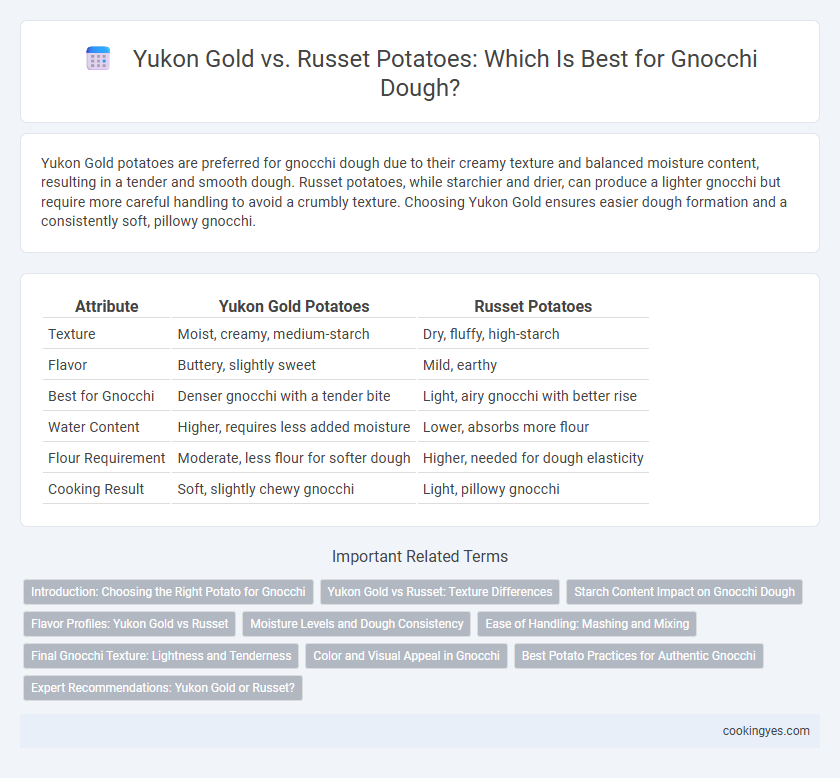 Yukon Gold vs. Russet Potatoes: Which Is Best for Gnocchi Dough?

Yukon Gold potatoes are preferred for gnocchi dough due to their creamy texture and balanced moisture content, resulting in a tender and smooth dough. Russet potatoes, while starchier and drier, can produce a lighter gnocchi but require more careful handling to avoid a crumbly texture. Choosing Yukon Gold ensures easier dough formation and a consistently soft, pillowy gnocchi.

| Attribute | Yukon Gold Potatoes | Russet Potatoes |
|---|---|---|
| Texture | Moist, creamy, medium-starch | Dry, fluffy, high-starch |
| Flavor | Buttery, slightly sweet | Mild, earthy |
| Best for Gnocchi | Denser gnocchi with a tender bite | Light, airy gnocchi with better rise |
| Water Content | Higher, requires less added moisture | Lower, absorbs more flour |
| Flour Requirement | Moderate, less flour for softer dough | Higher, needed for dough elasticity |
| Cooking Result | Soft, slightly chewy gnocchi | Light, pillowy gnocchi |

Important Related Terms

Introduction: Choosing the Right Potato for Gnocchi
Yukon Gold vs Russet: Texture Differences
Starch Content Impact on Gnocchi Dough
Flavor Profiles: Yukon Gold vs Russet
Moisture Levels and Dough Consistency
Ease of Handling: Mashing and Mixing
Final Gnocchi Texture: Lightness and Tenderness
Color and Visual Appeal in Gnocchi
Best Potato Practices for Authentic Gnocchi
Expert Recommendations: Yukon Gold or Russet?

cookingyes.com